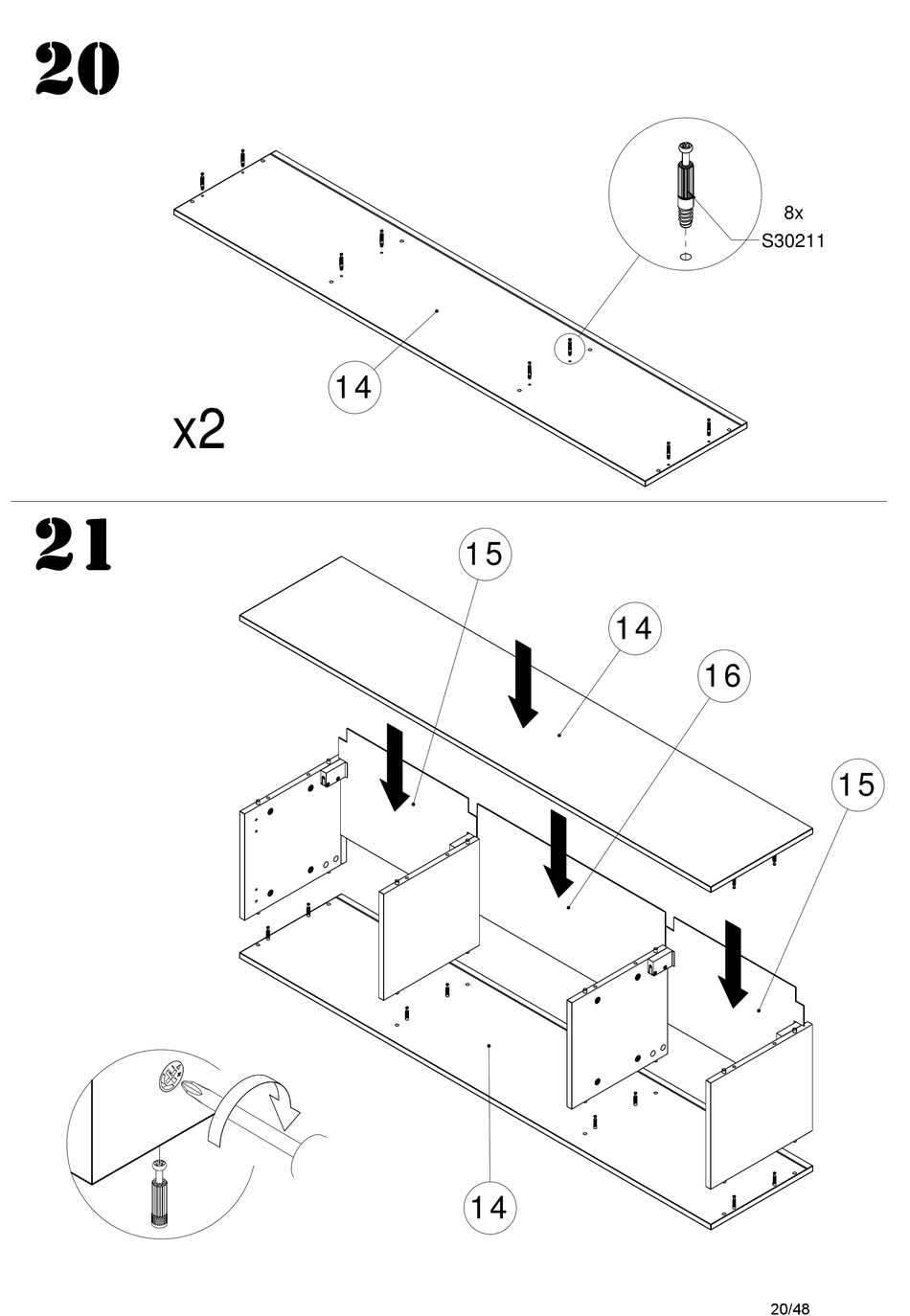 20

8x
S30211

14

x2

21

15

14

16

15

14

20/48