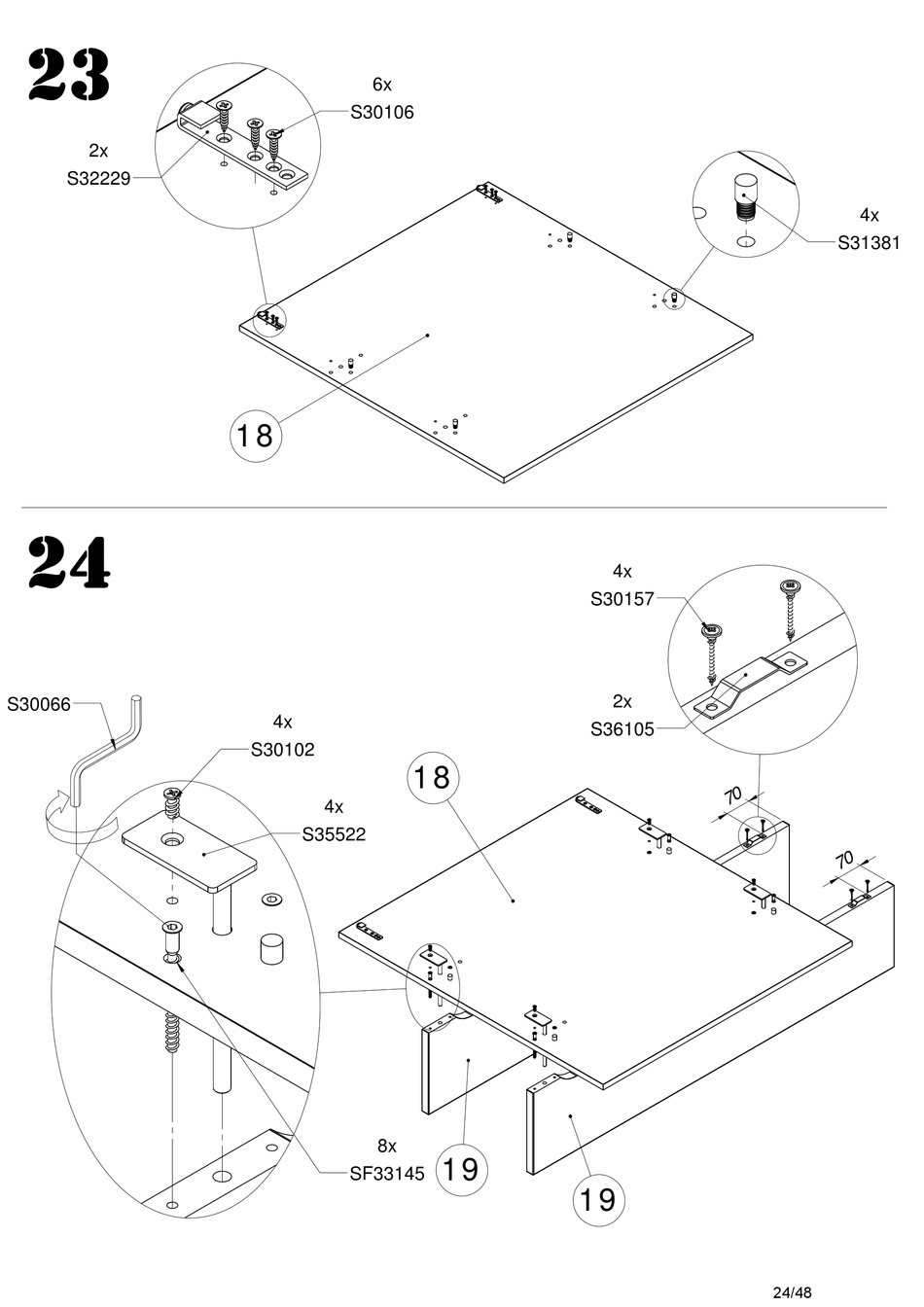 23

6x
S30106

2x
S32229

4x
S31381

18

24

4x
S30157

2x
S36105

S30066

4x
S30102

4x
S35522

18

70

70

8x
SF33145

19

19

24/48