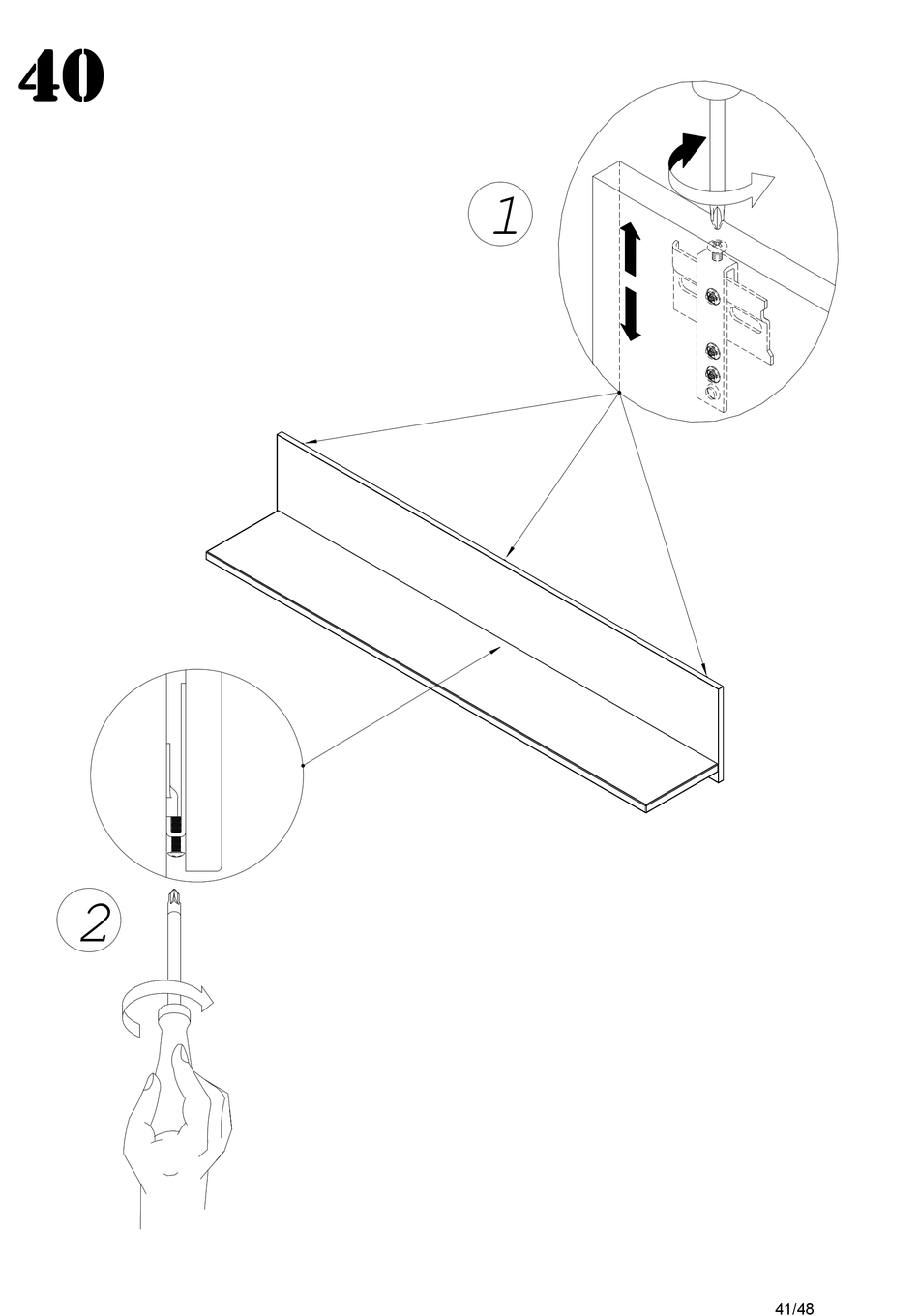 40

1

2

41/48