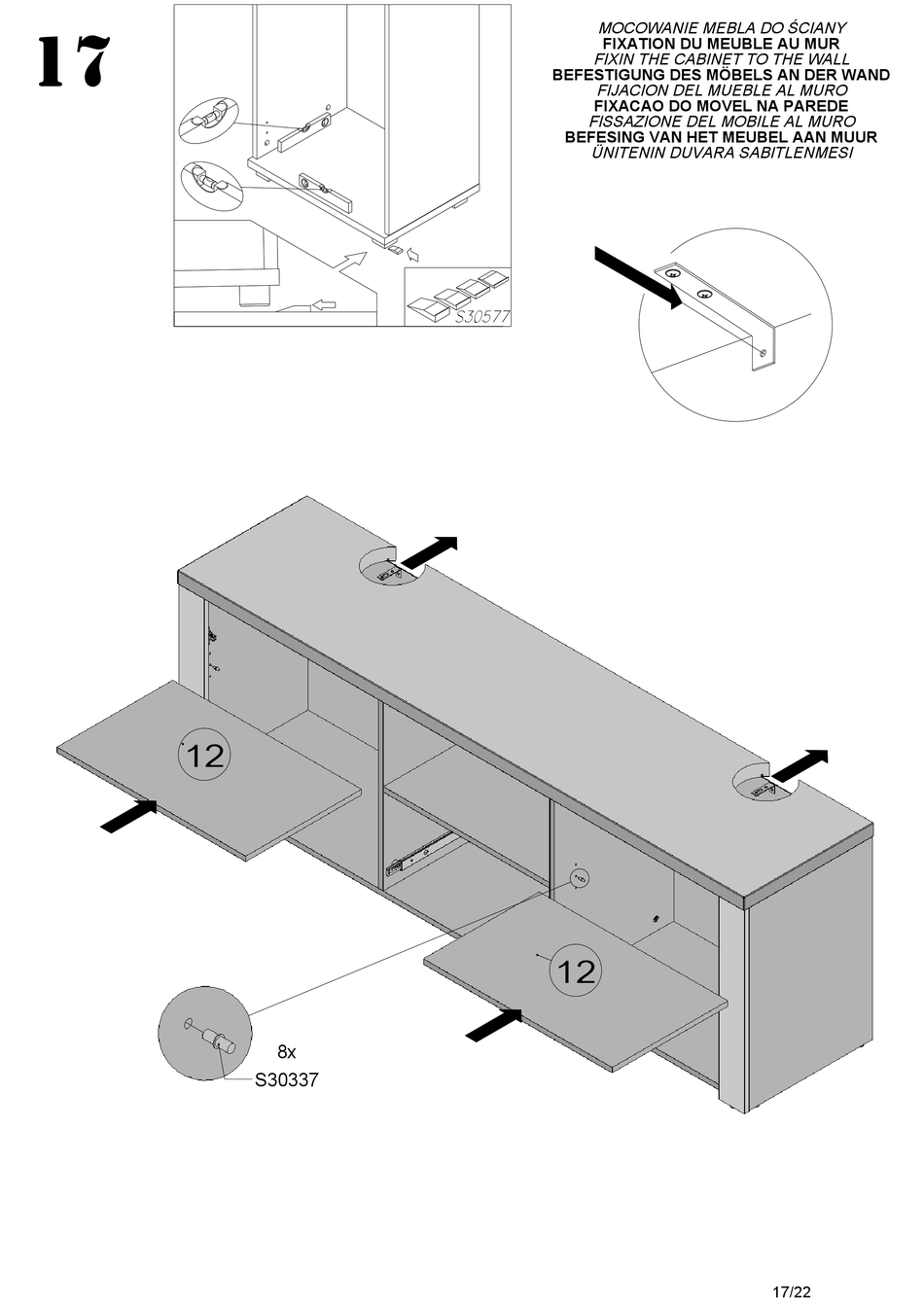 17

S30577

MOCOWANIE MEBLA DO ŚCIANY
FIXATION DU MEUBLE AU MUR
FIXIN THE CABINET TO THE WALL
BEFESTIGUNG DES MÖBELS AN DER WAND
FIJACION DEL MUEBLE AL MURO
FIXACAO DO MOVEL NA PAREDE
FISSAZIONE DEL MOBILE AL MURO
BEFESING VAN HET MEUBEL AAN MUUR
ÜNITENIN DUVARA SABITLENMESI

12

12

8x
S30337

17/22