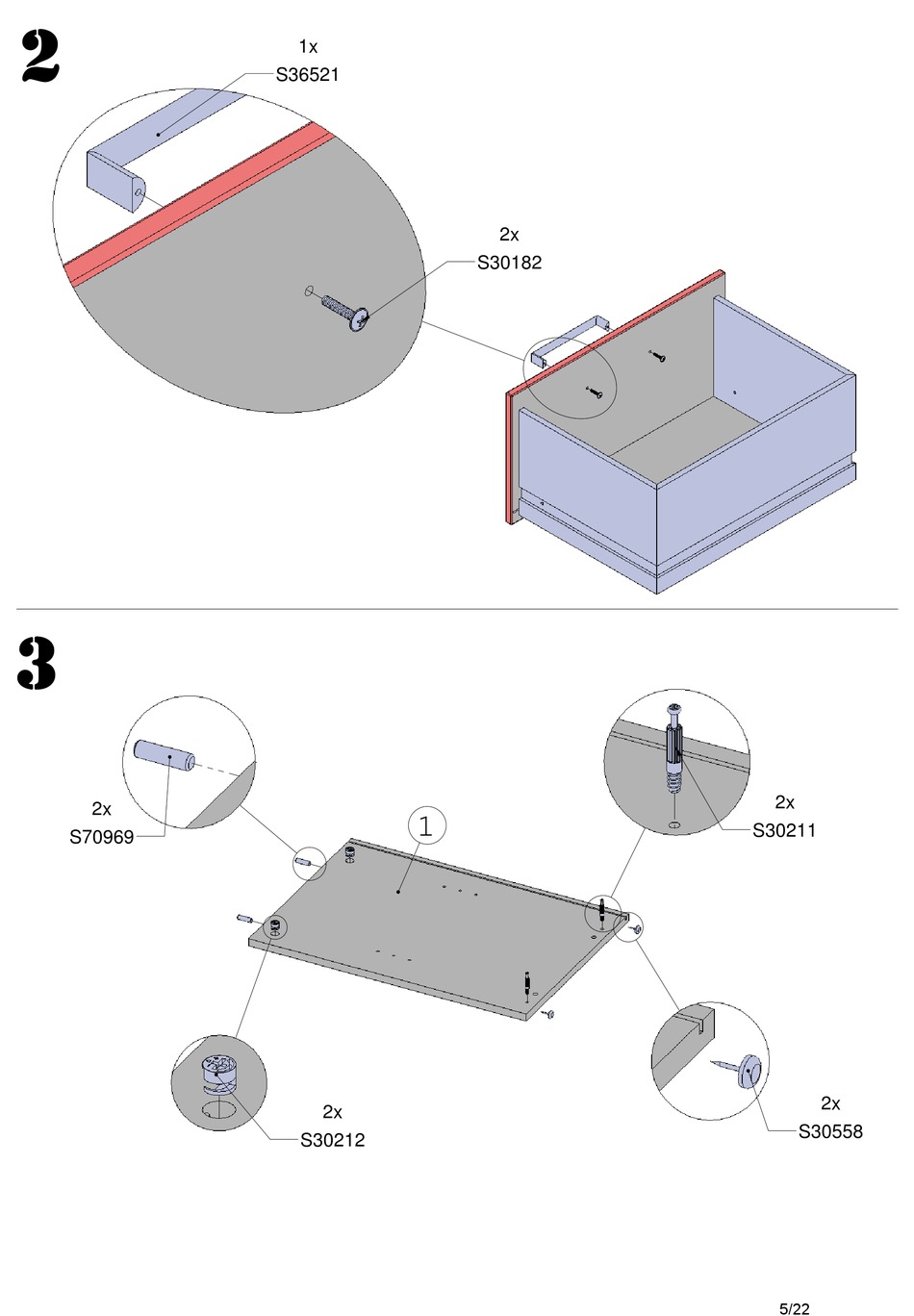 2

1x
S36521

2x
S30182

3

2x
S70969

1

2x
S30211

2x
S30212

2x
S30558

5/22