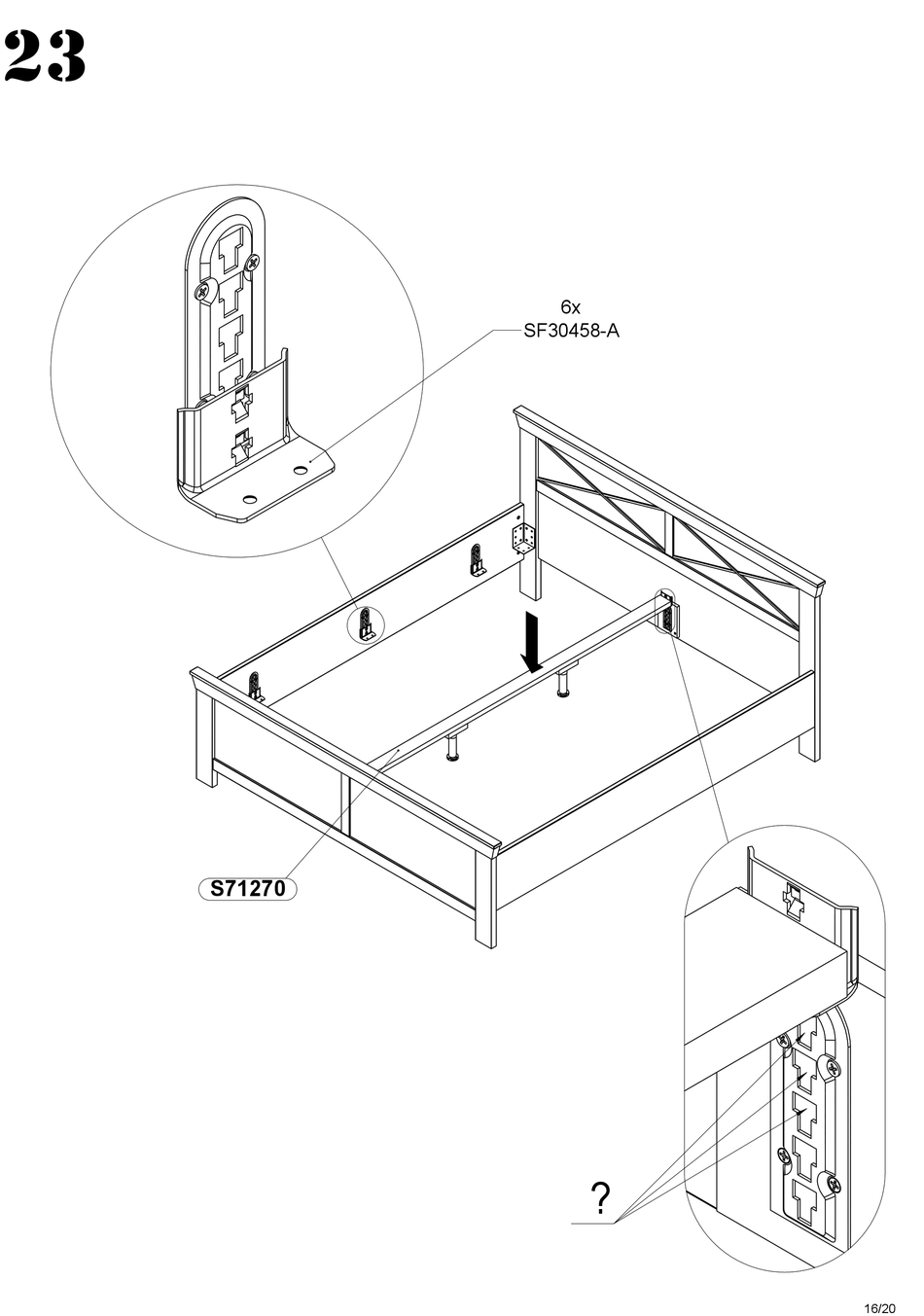 23

6x
SF30458-A

S71270

?

16/20