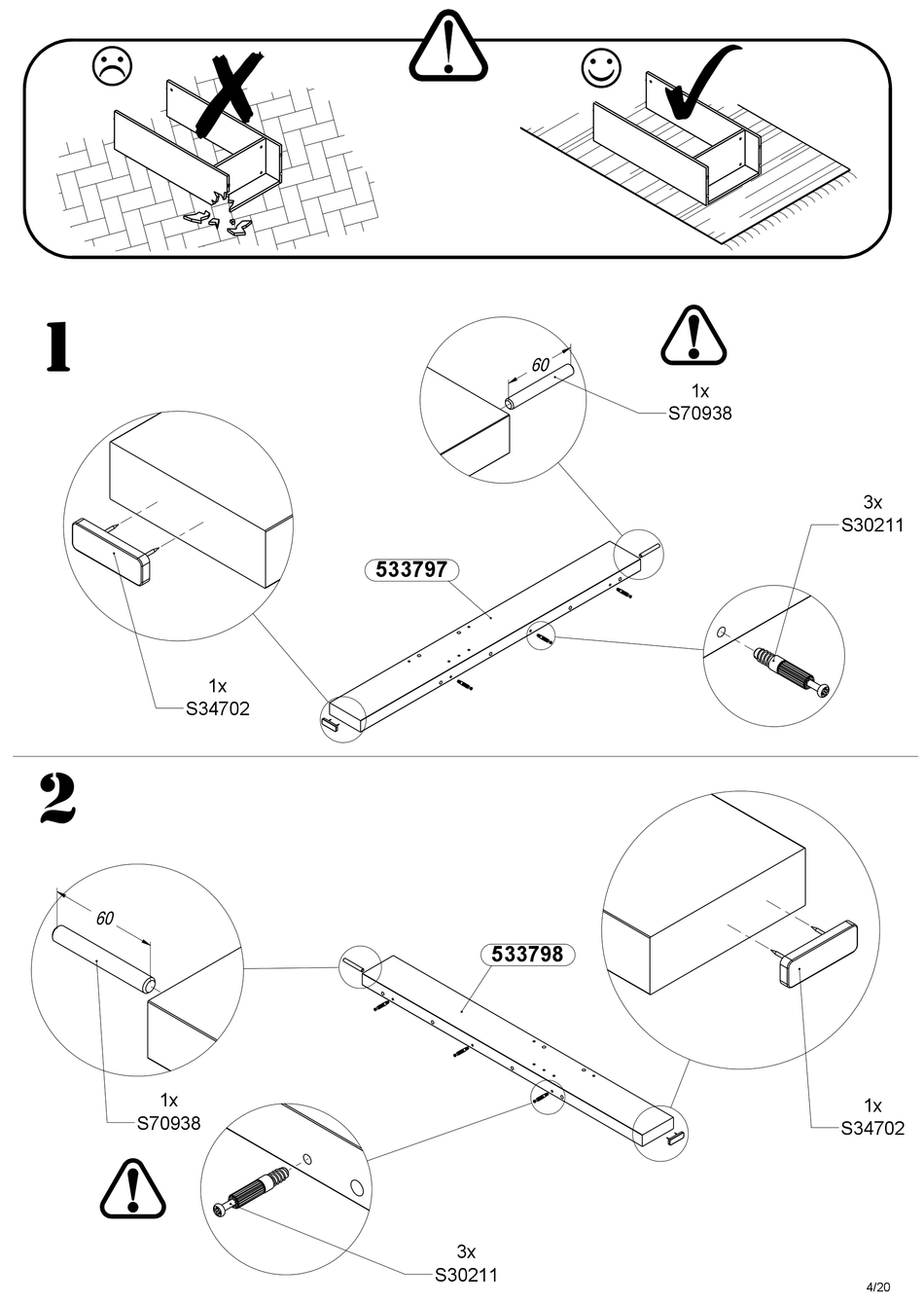 1

60

1x
S70938

3x
S30211

533797

1x
S34702

2

60

533798

1x
S70938

1x
S34702

3x
S30211

4/20