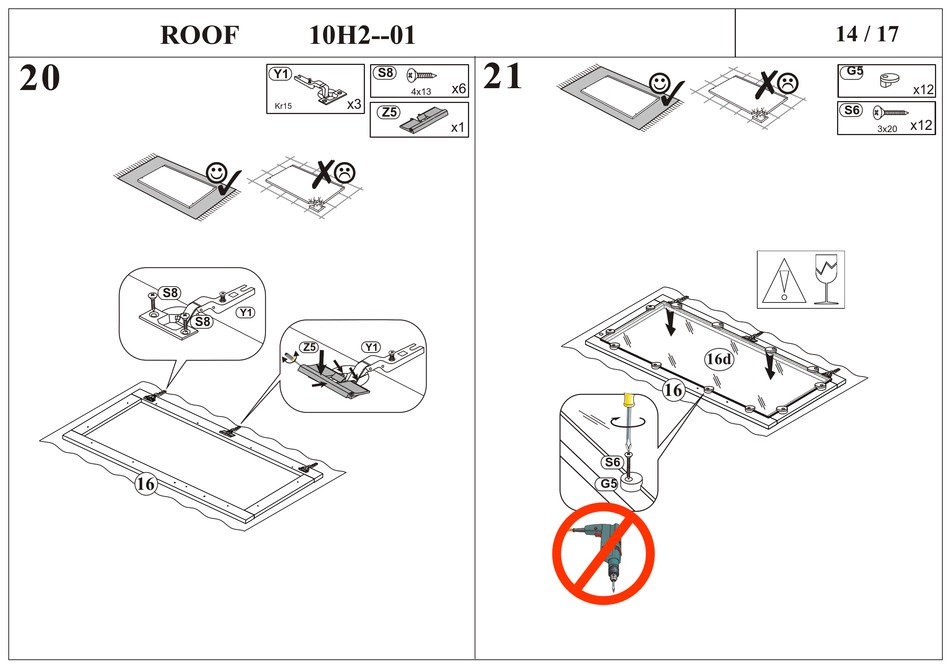 ROOF 10H2--01

14 / 17

20

Y1
Kr15
x3

S8
4x13
x6

Z5
x1

S8
S8
Y1

Z5
Y1

16

21

G5
x12

S6
3x20
x12

16d

16

S6
G5