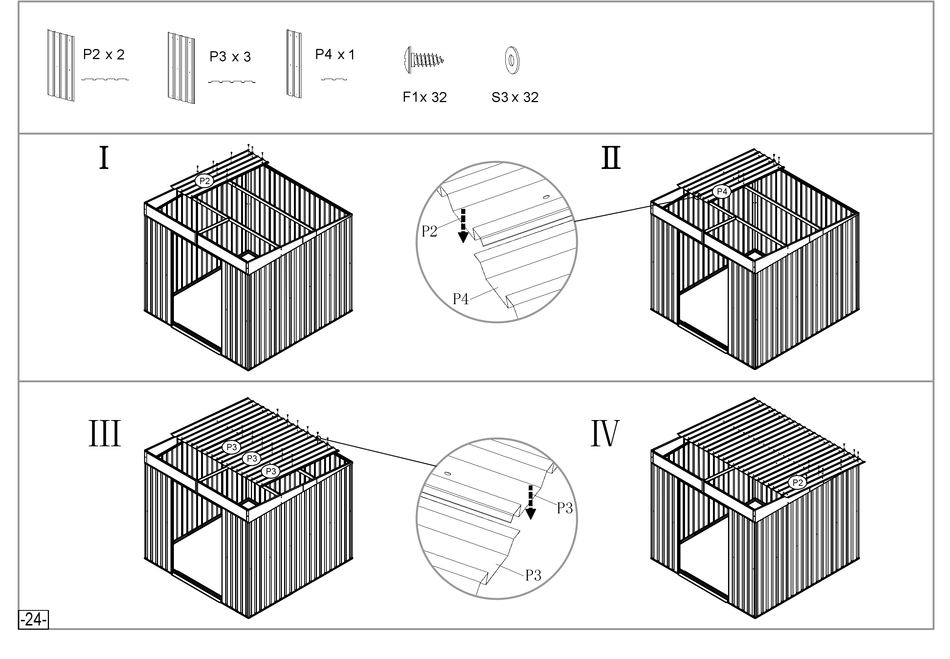 P2 x 2

P3 x 3

P4 x 1

F1x 32

S3 x 32

I

P2

P2

P4

II

P4

III

P3

P3

P3

P3

P3

IV

P2

-24-