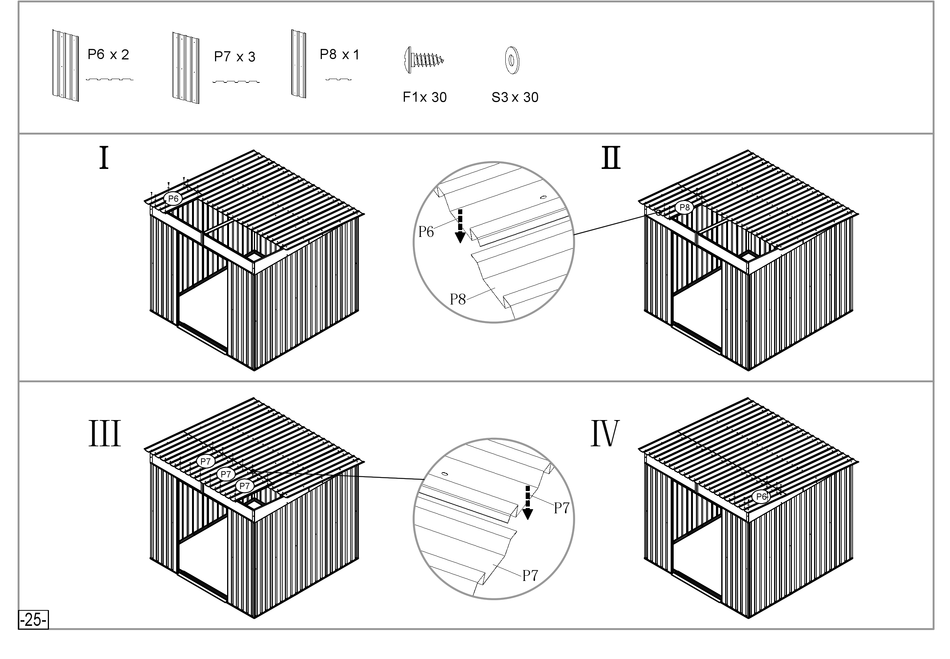 P6 x 2
P7 x 3
P8 x 1
F1x 30
S3 x 30

I
P6
P6
P8
II
P8

III
P7
P7
P7
P7
P7
IV
P6

-25-