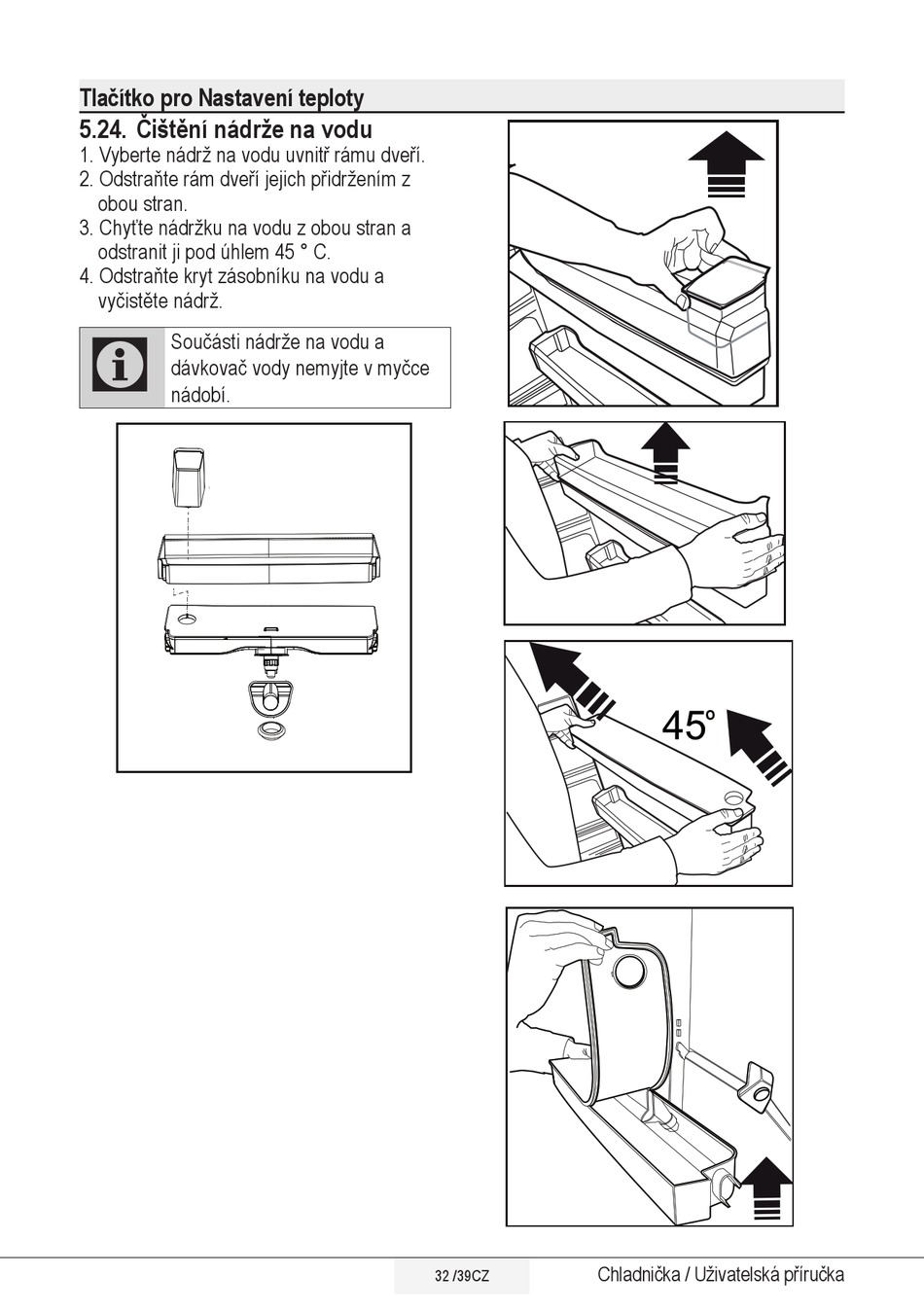 Tlačítko pro Nastavení teploty

5.24. Čištění nádrže na vodu

1. Vyberte nádrž na vodu uvnitř rámu dveří.
2. Odstraňte rám dveří jejich přidržením z obou stran.
3. Chyťte nádržku na vodu z obou stran a odstranit ji pod úhlem 45 ° C.
4. Odstraňte kryt zásobníku na vodu a vyčistěte nádrž.

Součásti nádrže na vodu a dávkovač vody nemyjte v myčce nádobí.

45°

32 /39CZ

Chladnička / Uživatelská příručka