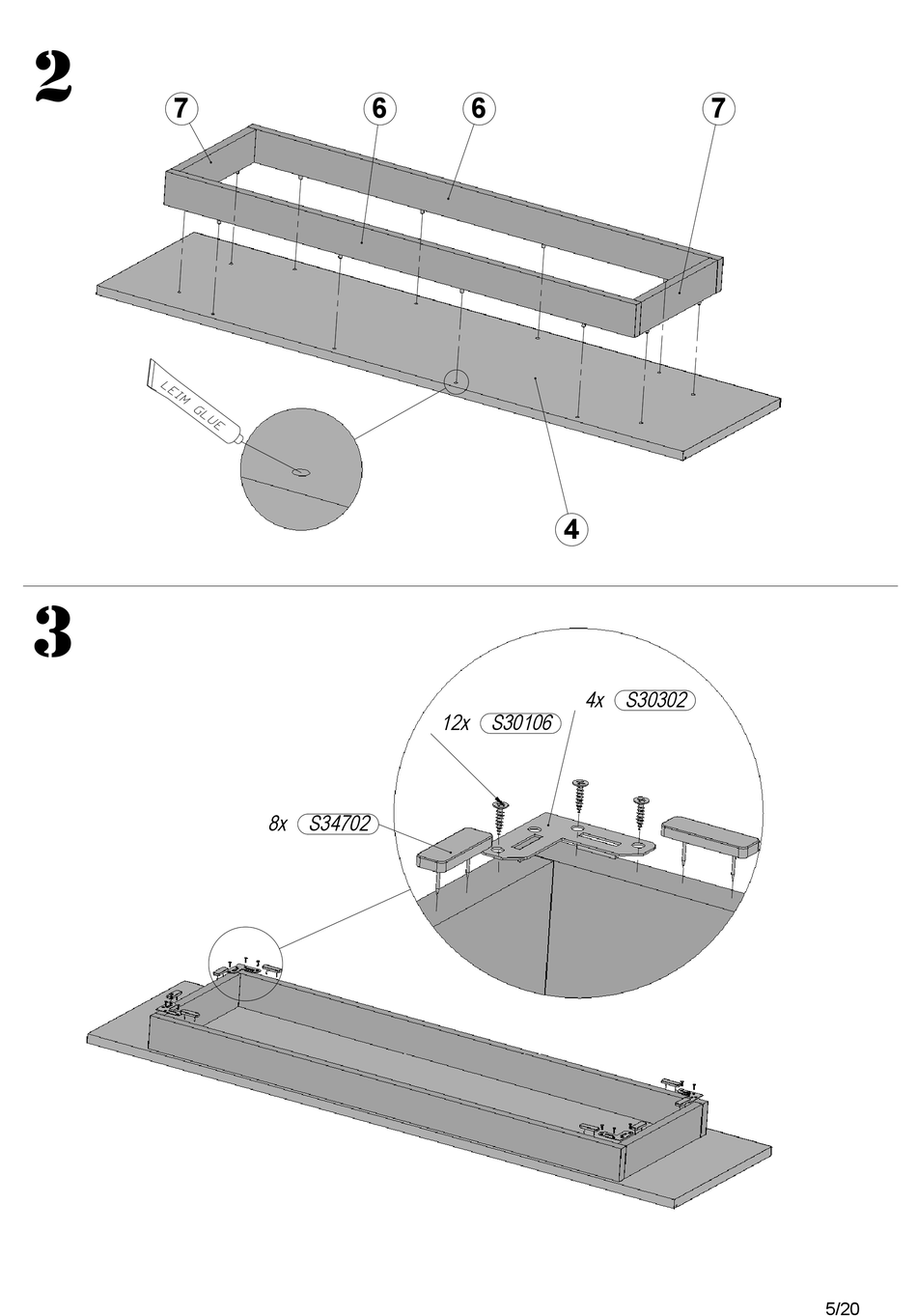 2

7 6 6 7

LEIM GLUE

4

3

4x S30302

12x S30106

8x S34702

5/20