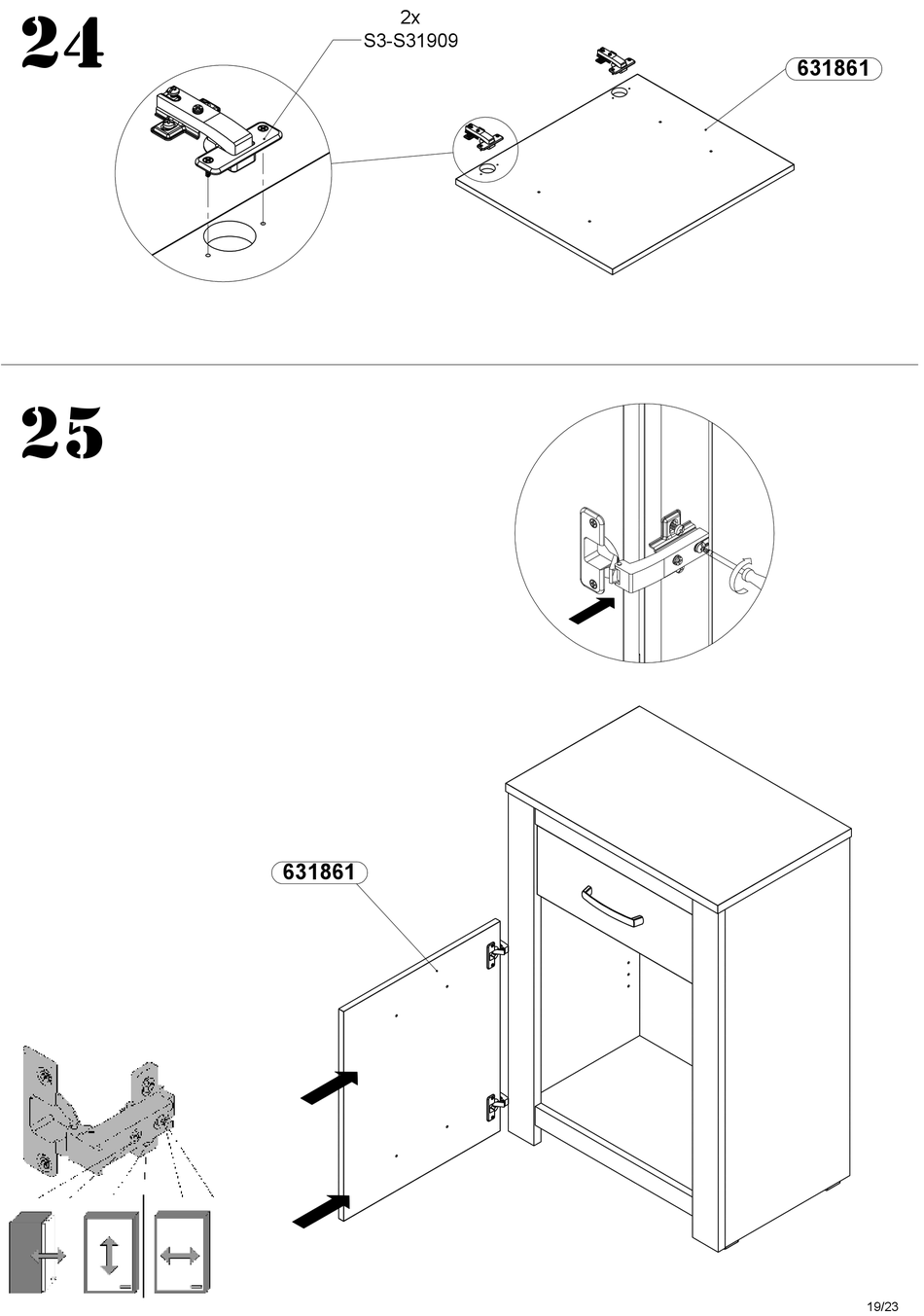 24

2x
S3-S31909

631861

25

631861

19/23