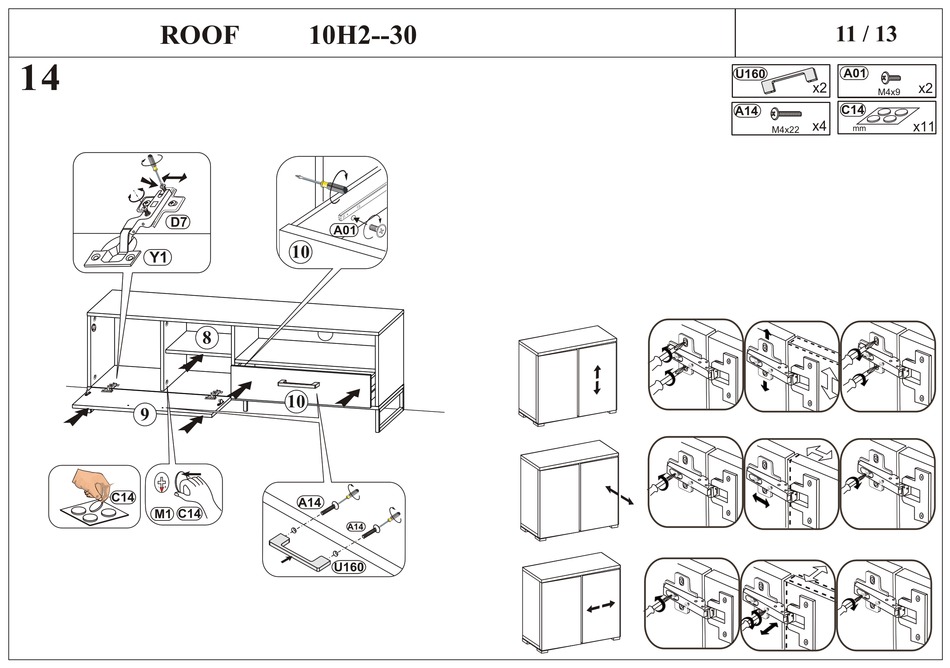 ROOF 10H2--30

11 / 13

14

U160 x2

A01 M4x9 x2

A14 M4x22 x4

C14 mm x11

D7

Y1

A01

10

8

9

10

C14

M1 C14

A14

A14

U160