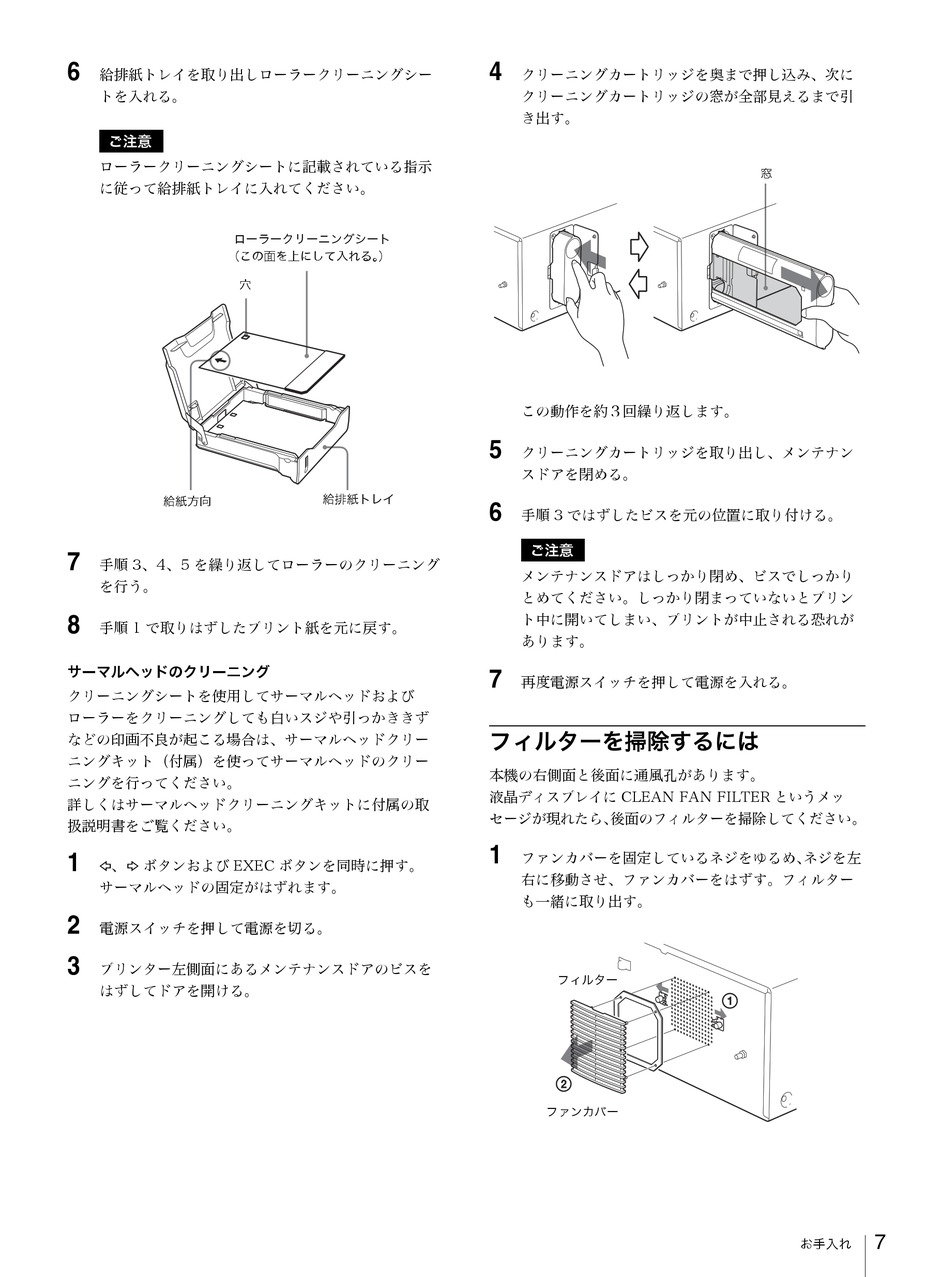 6 給排紙トレイを取り出しローラークリーニングシートを入れる。

ご注意
ローラークリーニングシートに記載されている指示に従って給排紙トレイに入れてください。

ローラークリーニングシート
（この面を上にして入れる。）
穴
給紙方向
給排紙トレイ

7 手順 3、4、5 を繰り返してローラーのクリーニングを行う。

8 手順 1 で取りはずしたプリント紙を元に戻す。

サーマルヘッドのクリーニング
クリーニングシートを使用してサーマルヘッドおよびローラーをクリーニングしても白いスジや引っかききずなどの印画不良が起こる場合は、サーマルヘッドクリーニングキット（付属）を使ってサーマルヘッドのクリーニングを行ってください。
詳しくはサーマルヘッドクリーニングキットに付属の取扱説明書をご覧ください。

1 ⇦、⇨ ボタンおよび EXEC ボタンを同時に押す。
サーマルヘッドの固定がはずれます。

2 電源スイッチを押して電源を切る。

3 プリンター左側面にあるメンテナンスドアのビスをはずしてドアを開ける。

4 クリーニングカートリッジを奥まで押し込み、次にクリーニングカートリッジの窓が全部見えるまで引き出す。

窓

この動作を約3回繰り返します。

5 クリーニングカートリッジを取り出し、メンテナンスドアを閉める。

6 手順 3 ではずしたビスを元の位置に取り付ける。

ご注意
メンテナンスドアはしっかり閉め、ビスでしっかりとめてください。しっかり閉まっていないとプリント中に開いてしまい、プリントが中止される恐れがあります。

7 再度電源スイッチを押して電源を入れる。

フィルターを掃除するには
本機の右側面と後面に通風孔があります。
液晶ディスプレイに CLEAN FAN FILTER というメッセージが現れたら、後面のフィルターを掃除してください。

1 ファンカバーを固定しているネジをゆるめ、ネジを左右に移動させ、ファンカバーをはずす。フィルターも一緒に取り出す。

フィルター
①
②
ファンカバー

お手入れ 7