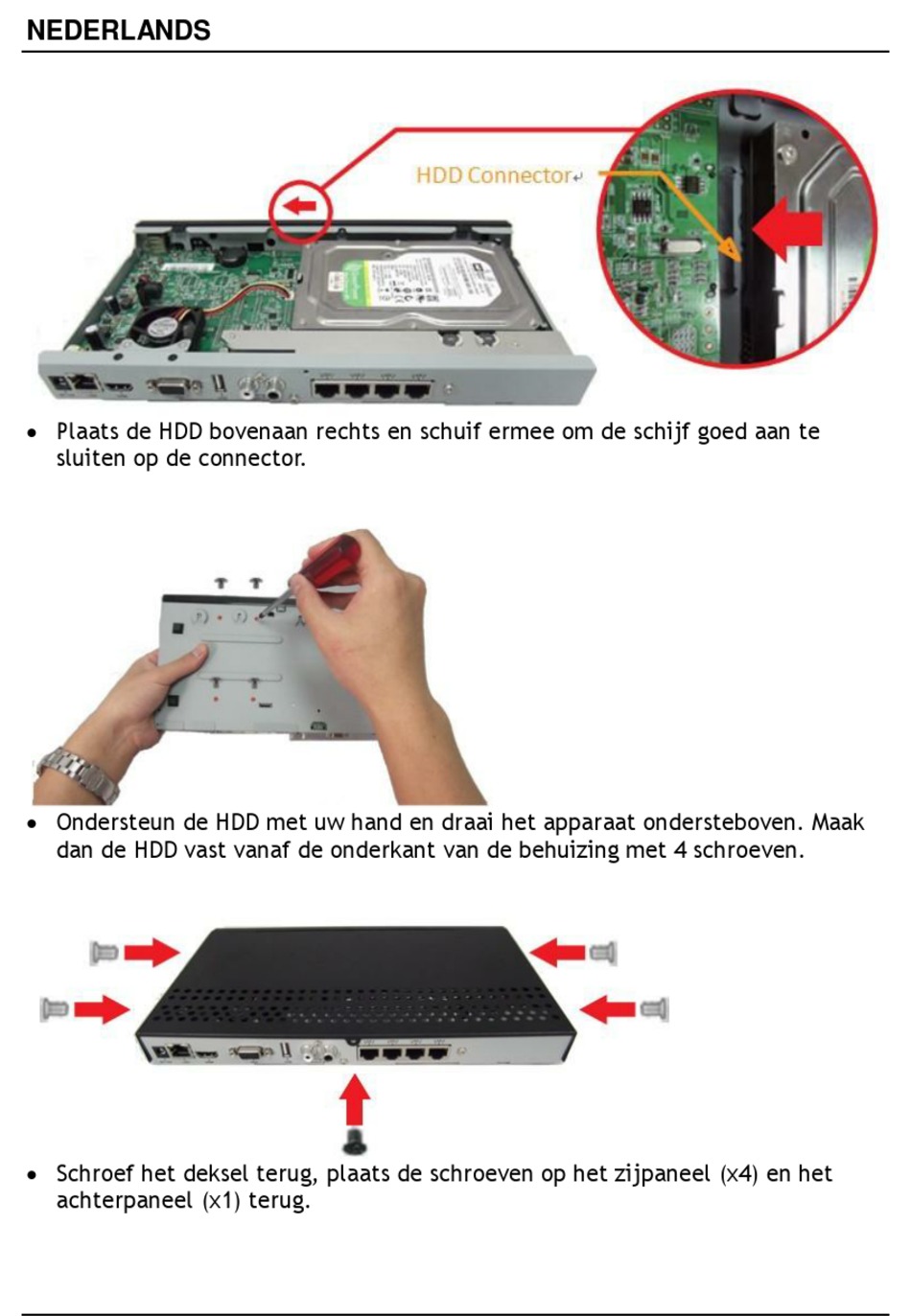 NEDERLANDS

HDD Connector

• Plaats de HDD bovenaan rechts en schuif ermee om de schijf goed aan te sluiten op de connector.

• Ondersteun de HDD met uw hand en draai het apparaat ondersteboven. Maak dan de HDD vast vanaf de onderkant van de behuizing met 4 schroeven.

• Schroef het deksel terug, plaats de schroeven op het zijpaneel (x4) en het achterpaneel (x1) terug.