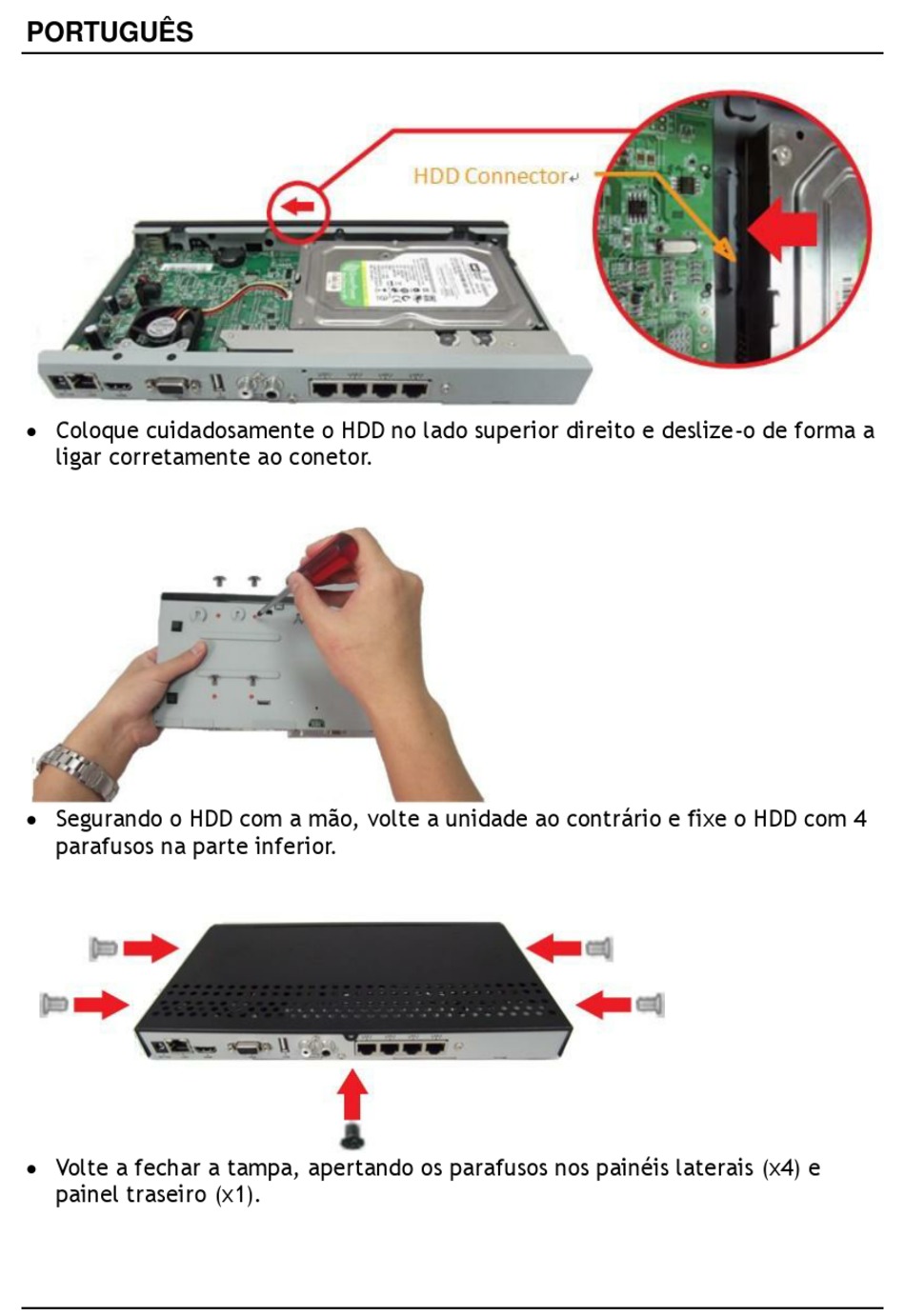 PORTUGUÊS

HDD Connector

• Coloque cuidadosamente o HDD no lado superior direito e deslize-o de forma a ligar corretamente ao conetor.

• Segurando o HDD com a mão, volte a unidade ao contrário e fixe o HDD com 4 parafusos na parte inferior.

• Volte a fechar a tampa, apertando os parafusos nos painéis laterais (x4) e painel traseiro (x1).