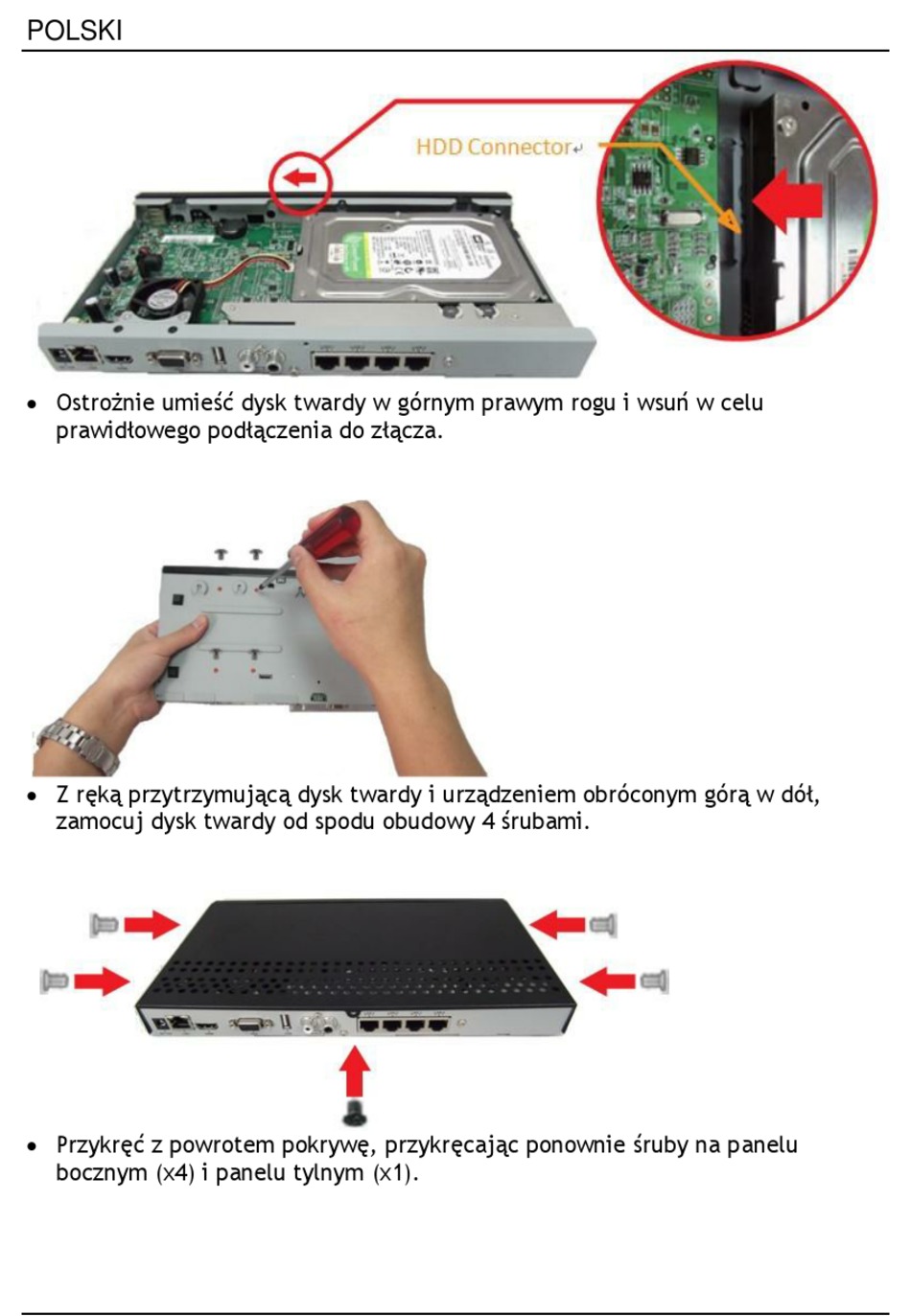 POLSKI

HDD Connector

• Ostrożnie umieść dysk twardy w górnym prawym rogu i wsuń w celu prawidłowego podłączenia do złącza.

• Z ręką przytrzymującą dysk twardy i urządzeniem obróconym górą w dół, zamocuj dysk twardy od spodu obudowy 4 śrubami.

• Przykręć z powrotem pokrywę, przykręcając ponownie śruby na panelu bocznym (x4) i panelu tylnym (x1).