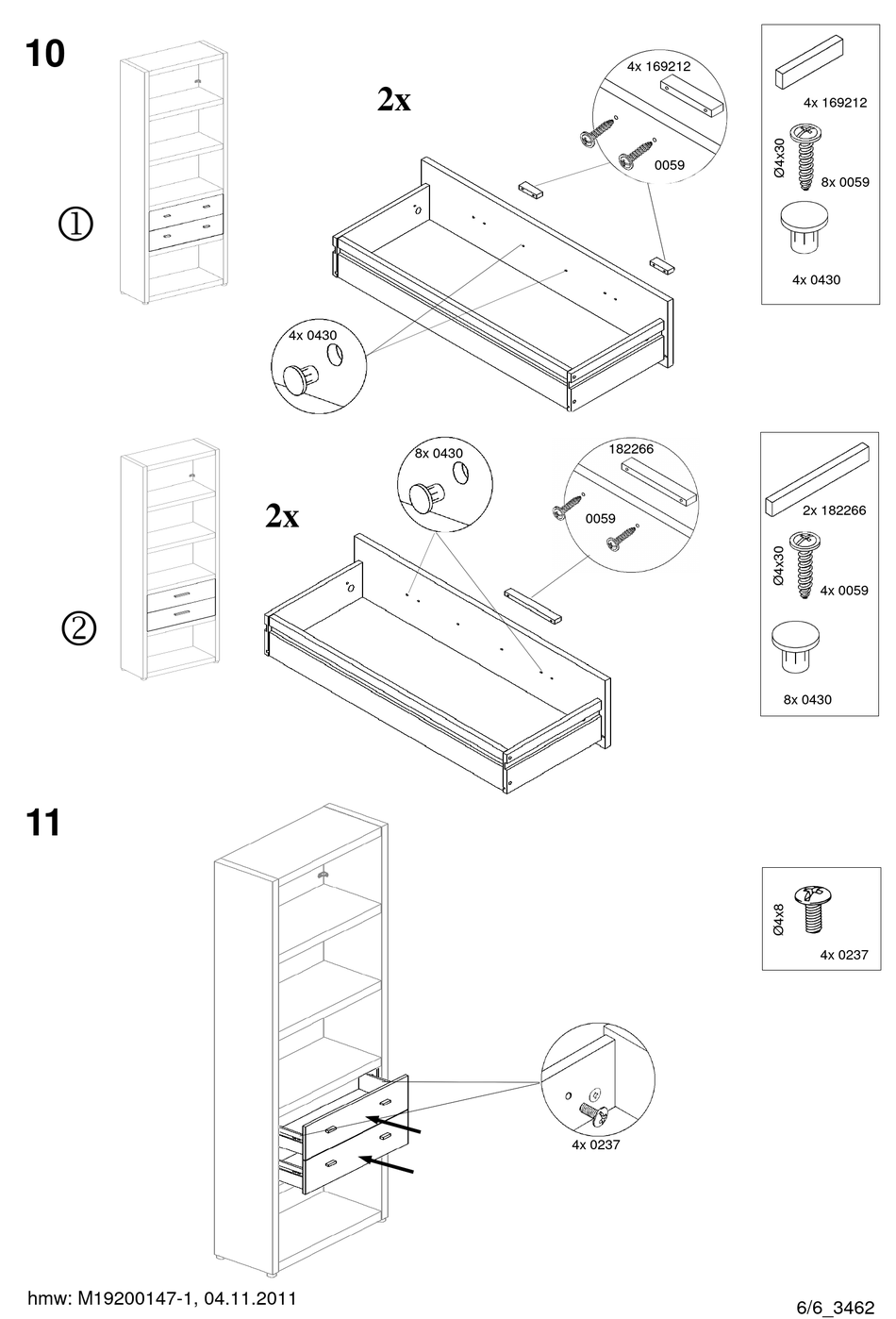 10

①

2x

4x 169212

0059

4x 0430

4x 169212

Ø4x30

8x 0059

4x 0430

②

2x

8x 0430

182266

0059

2x 182266

Ø4x30

4x 0059

8x 0430

11

Ø4x8

4x 0237

4x 0237

hmw: M19200147-1, 04.11.2011

6/6_3462