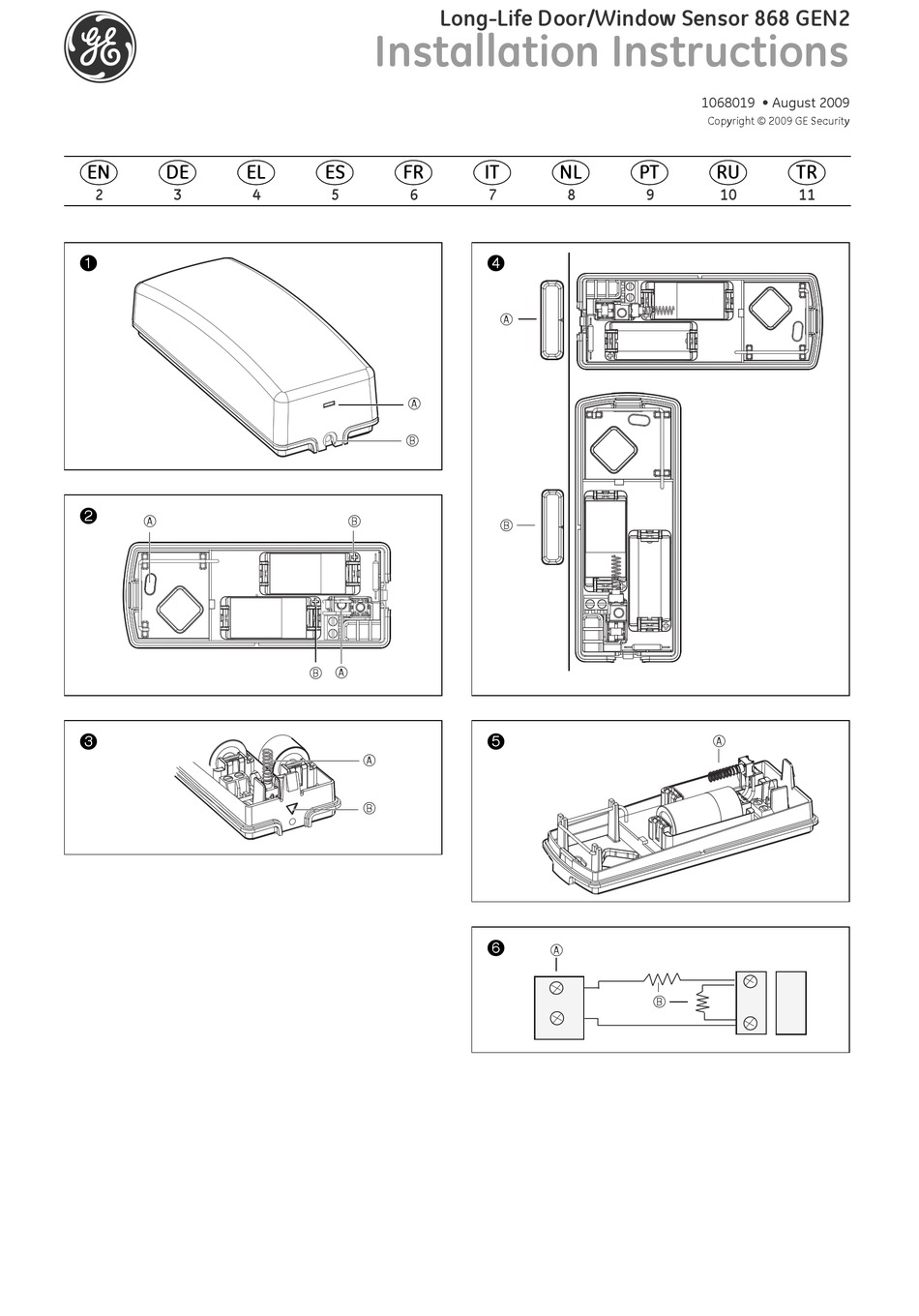 GE

Long-Life Door/Window Sensor 868 GEN2
Installation Instructions

1068019 • August 2009
Copyright © 2009 GE Security

| EN | DE | EL | ES | FR | IT | NL | PT | RU | TR |
|---|---|---|---|---|---|---|---|---|---|
| 2 | 3 | 4 | 5 | 6 | 7 | 8 | 9 | 10 | 11 |

1
A
B

2
A
B
B
A

3
A
B

4
A
B

5
A

6
A
B