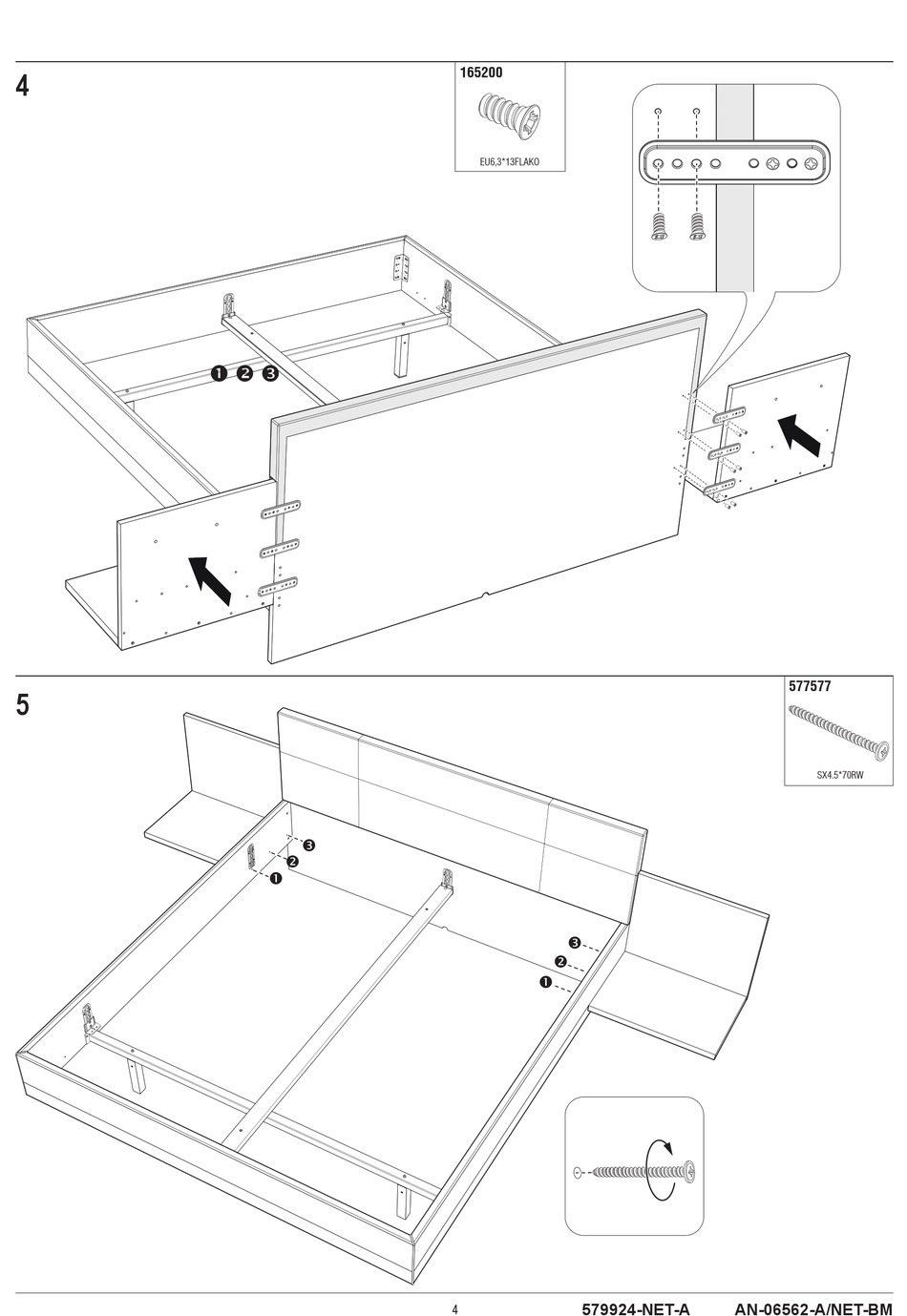 4

165200

EU6,3*13FLAKO

❶ ❷ ❸

5

577577

SX4.5*70RW

❸
❷
❶

❸
❷
❶

4

579924-NET-A

AN-06562-A/NET-BM