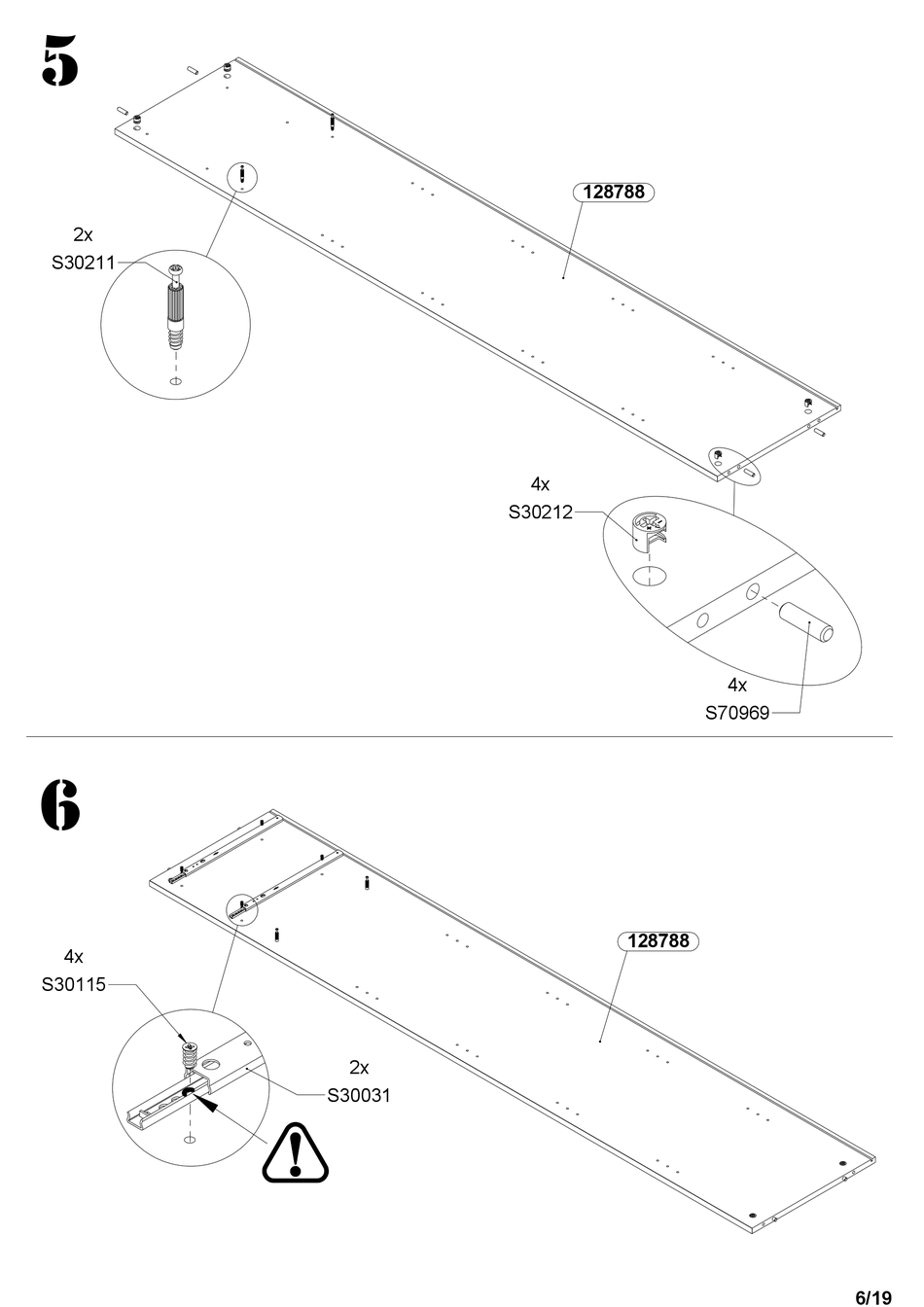 5

128788

2x
S30211

4x
S30212

4x
S70969

6

128788

4x
S30115

2x
S30031

6/19