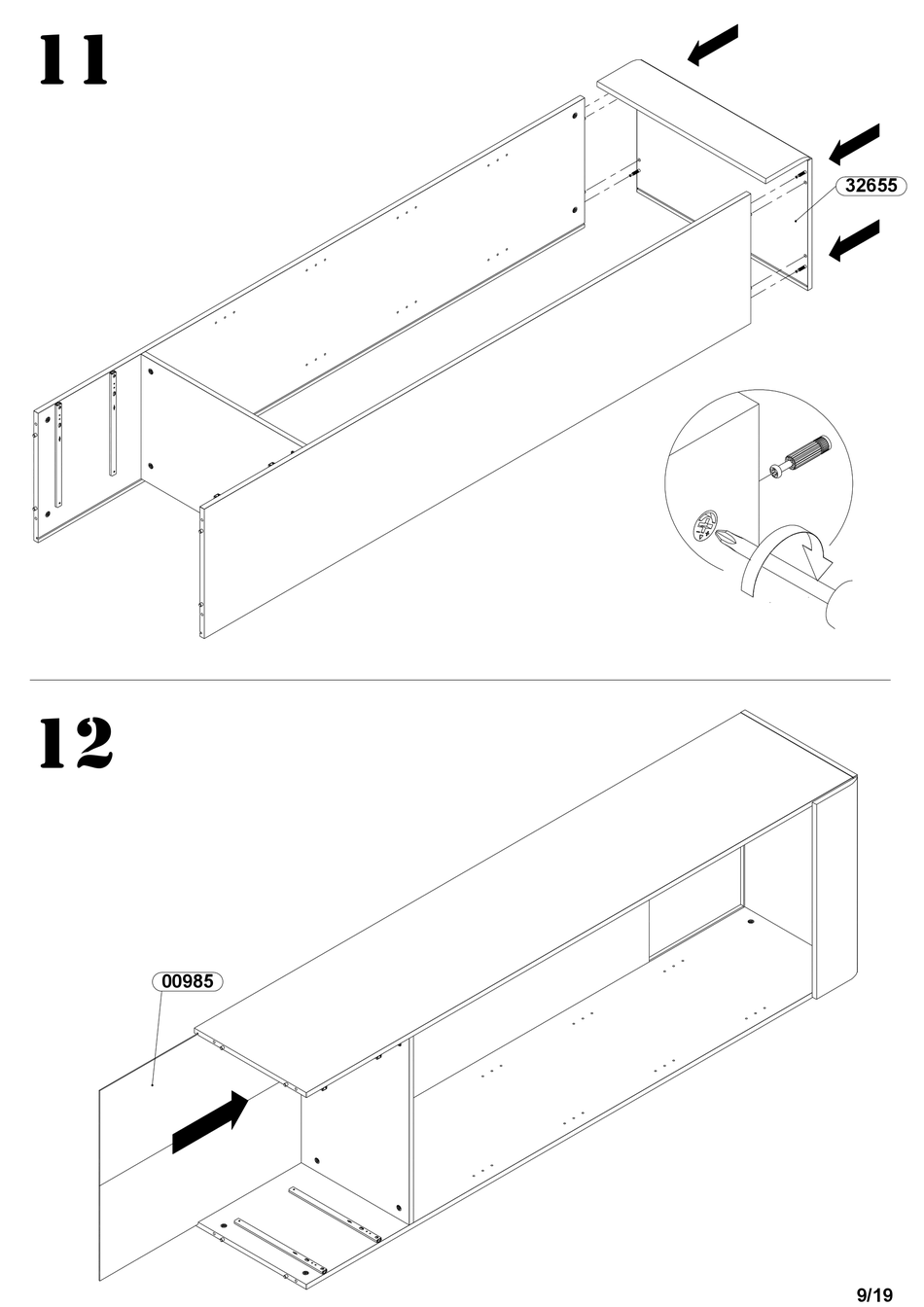 11

32655

12

00985

9/19