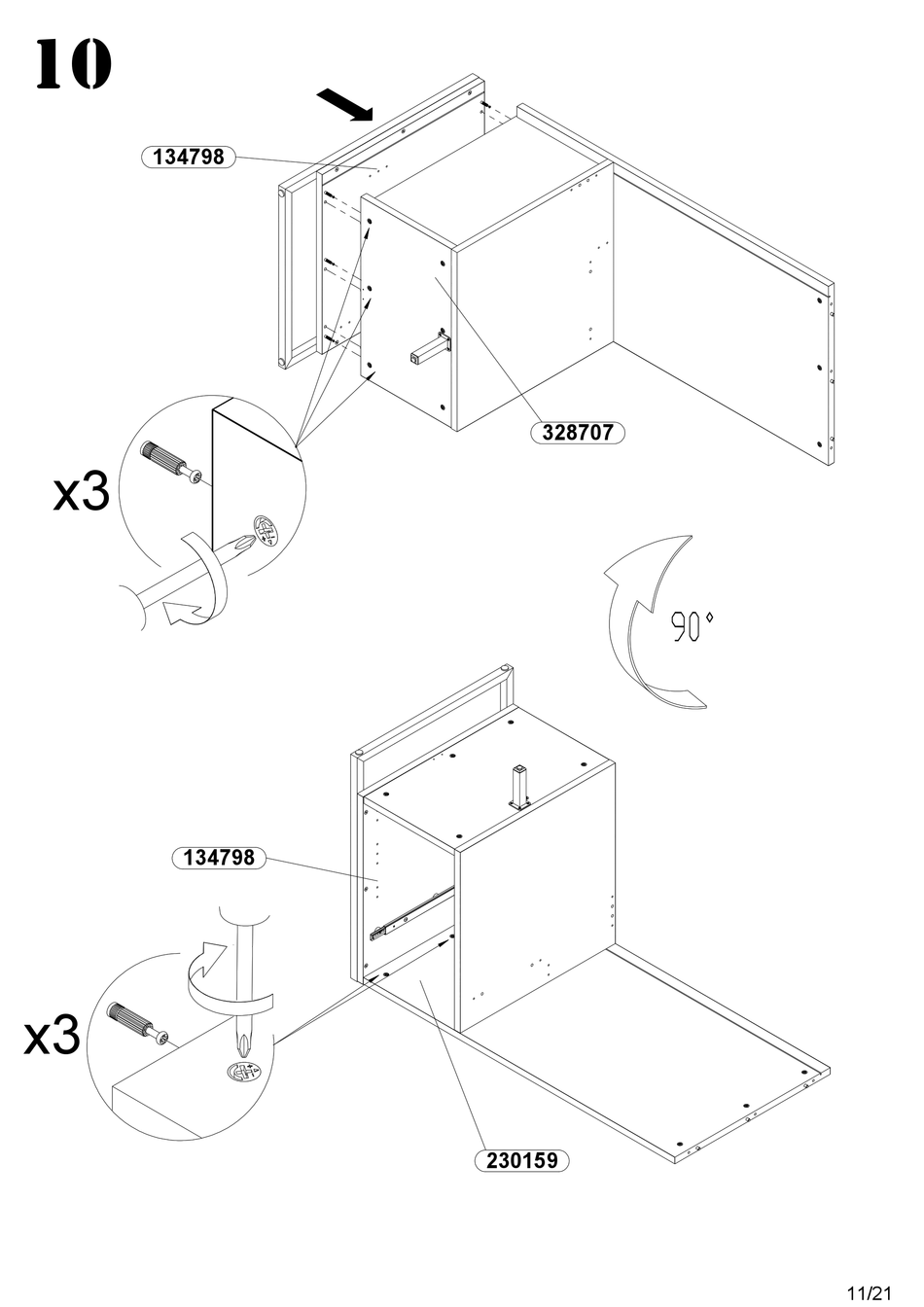 10

134798

328707

x3

90°

134798

x3

230159

11/21