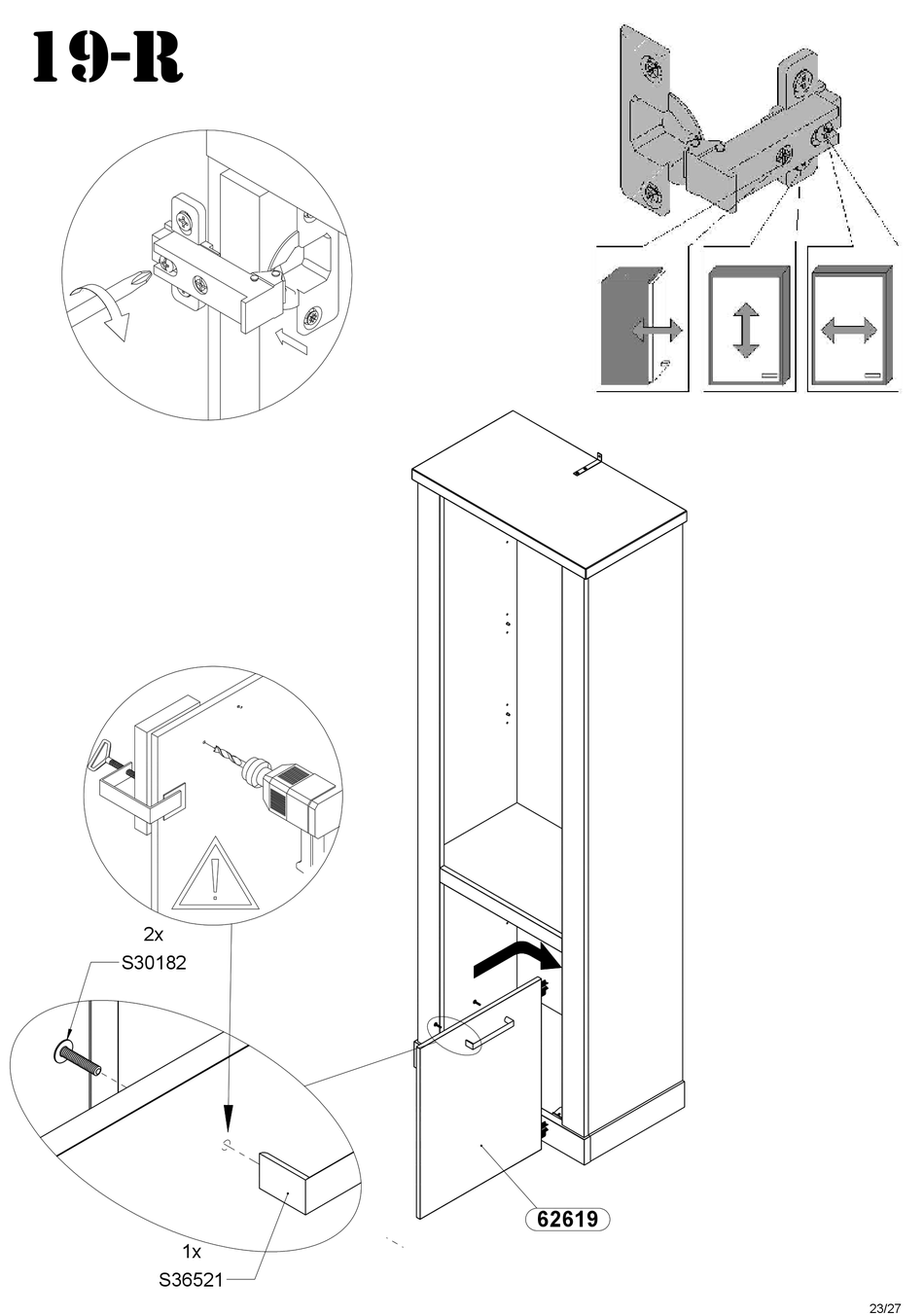 19-R

2x
S30182

1x
S36521

62619

23/27