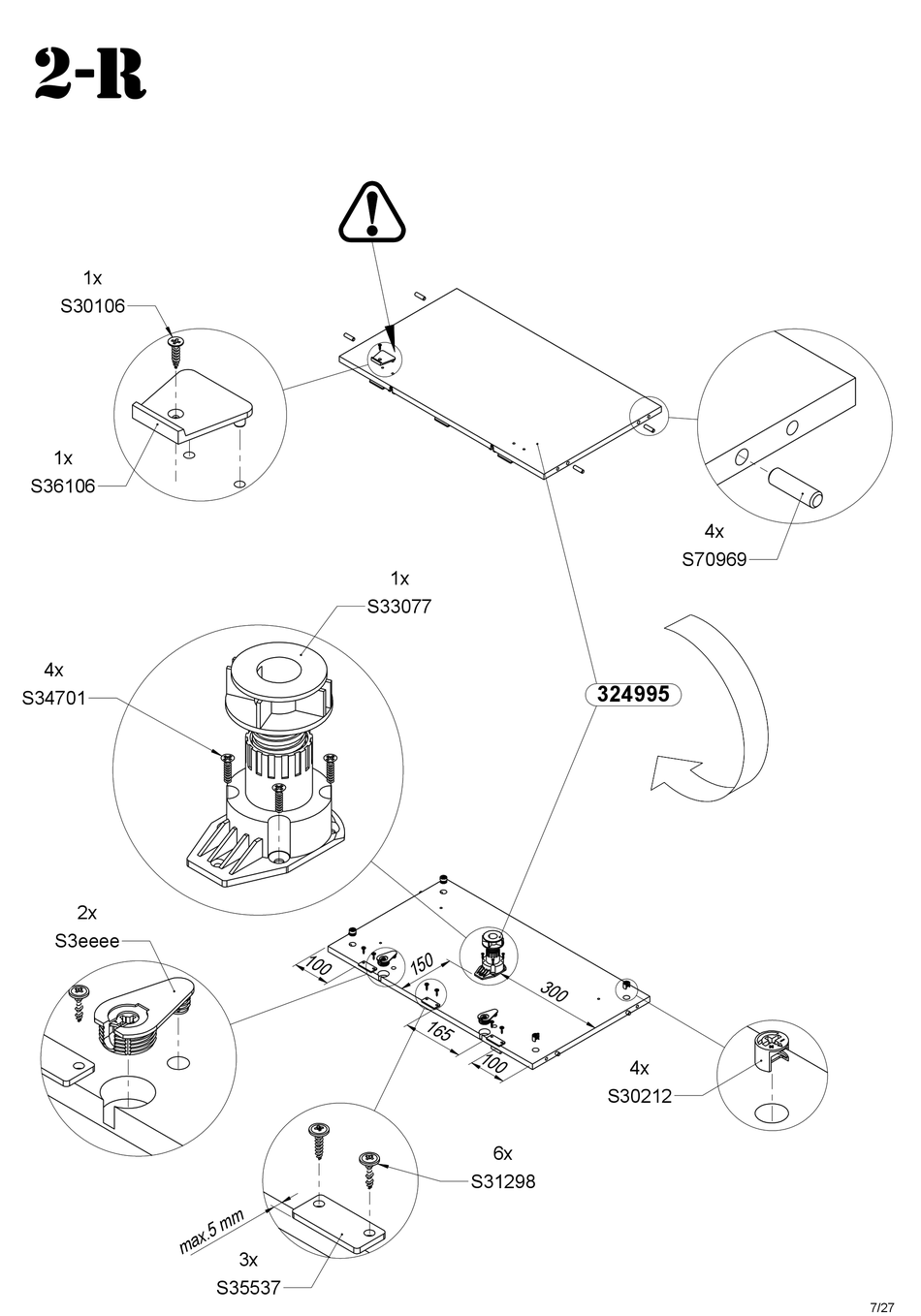 2-R

1x
S30106

1x
S36106

4x
S70969

1x
S33077

4x
S34701

324995

2x
S3eeee

100
150
300
165
100

4x
S30212

6x
S31298

max.5 mm

3x
S35537

7/27