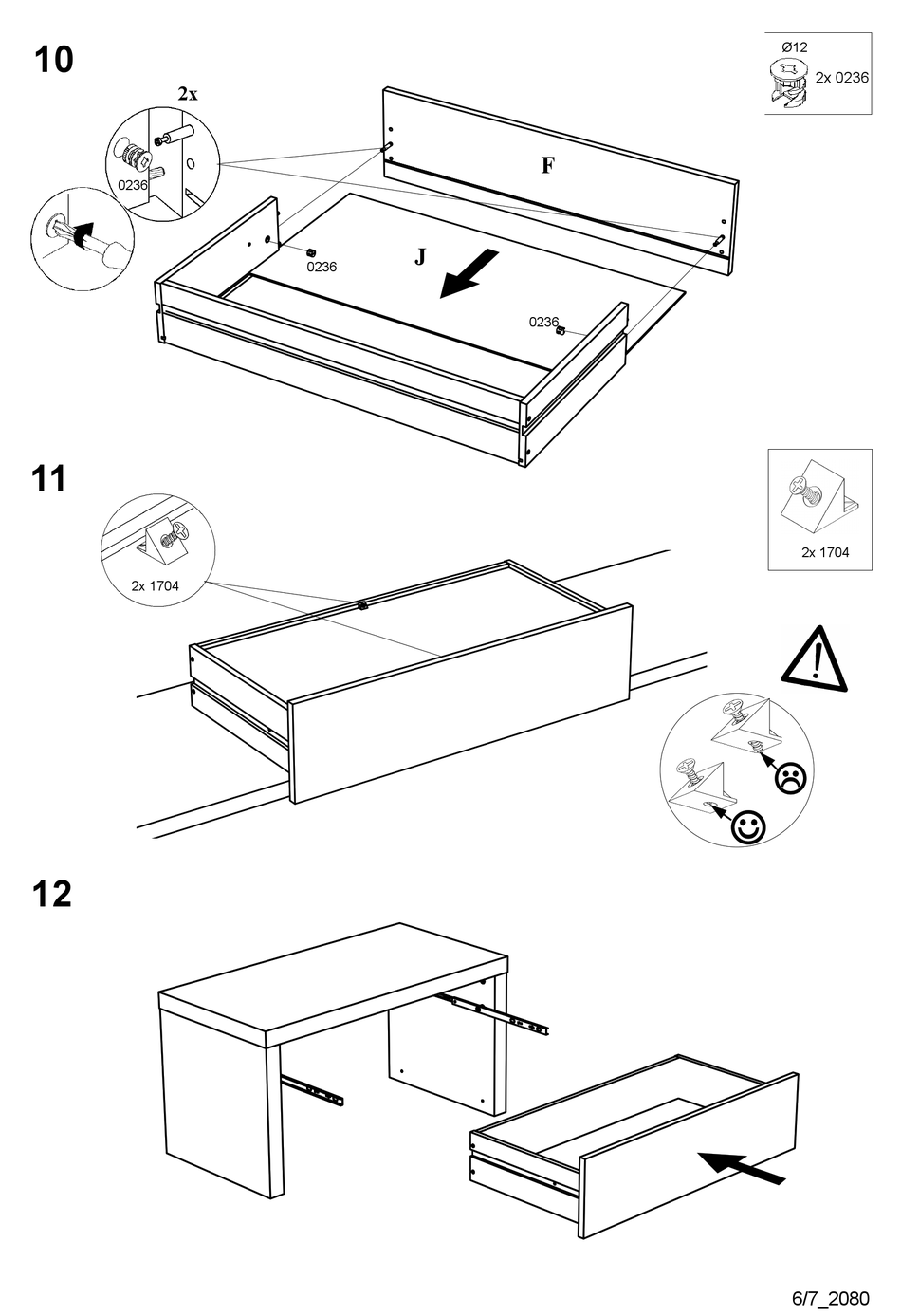 10

Ø12
2x 0236

2x

0236

F

J

0236

0236

11

2x 1704

2x 1704

12

6/7_2080