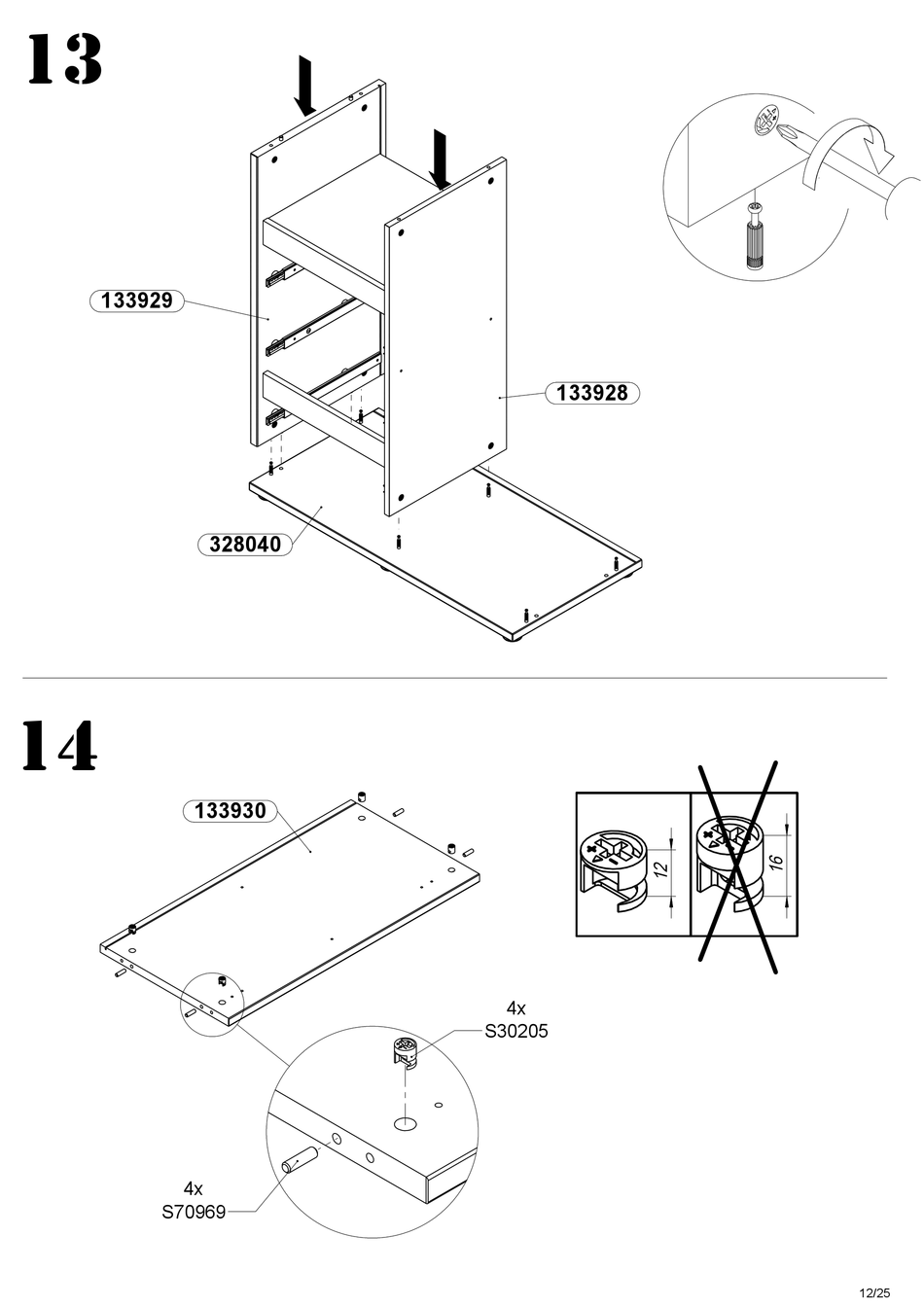 13

133929

133928

328040

14

133930

12

16

4x
S30205

4x
S70969

12/25