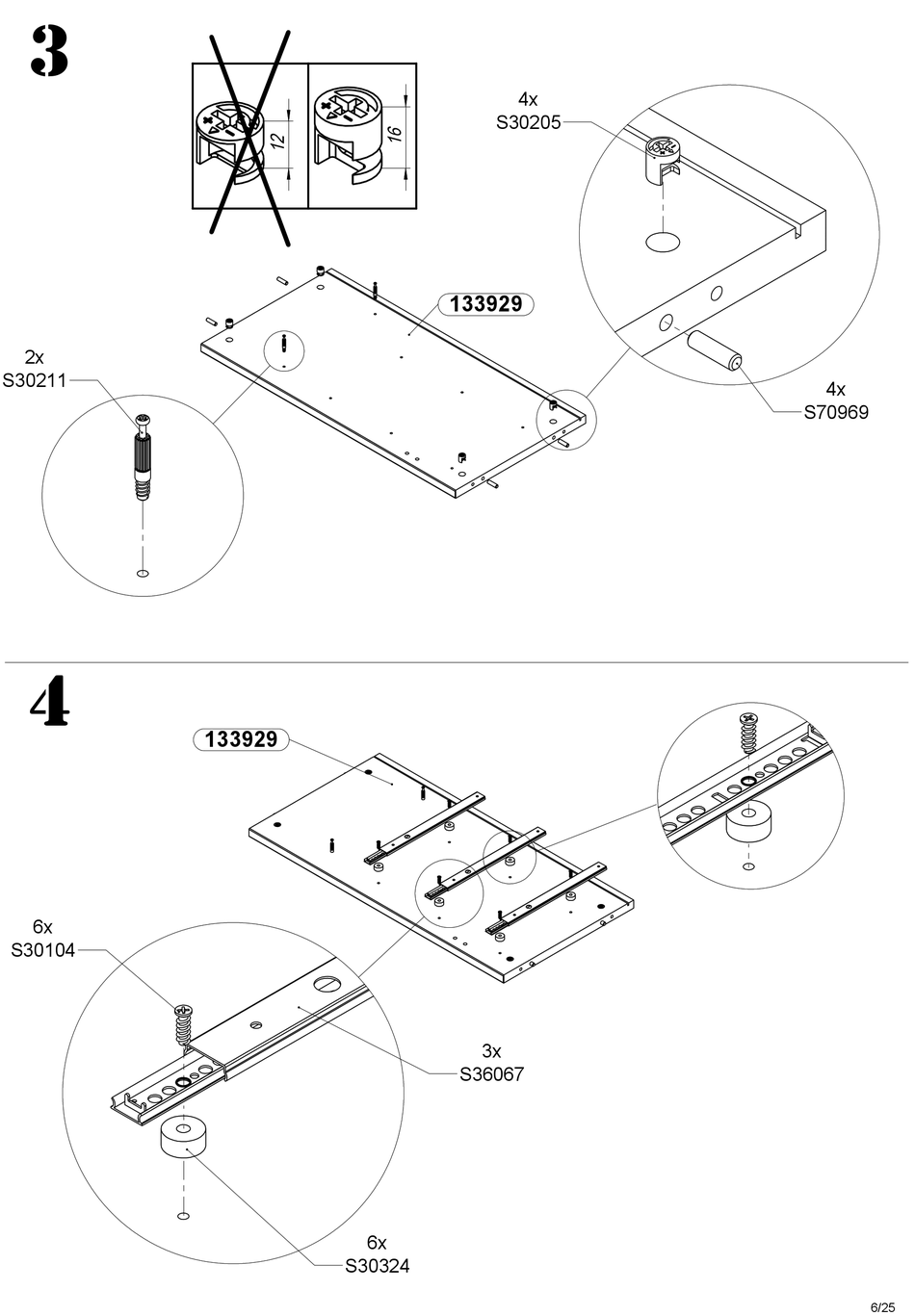 3

12

16

4x
S30205

133929

2x
S30211

4x
S70969

4

133929

6x
S30104

3x
S36067

6x
S30324

6/25