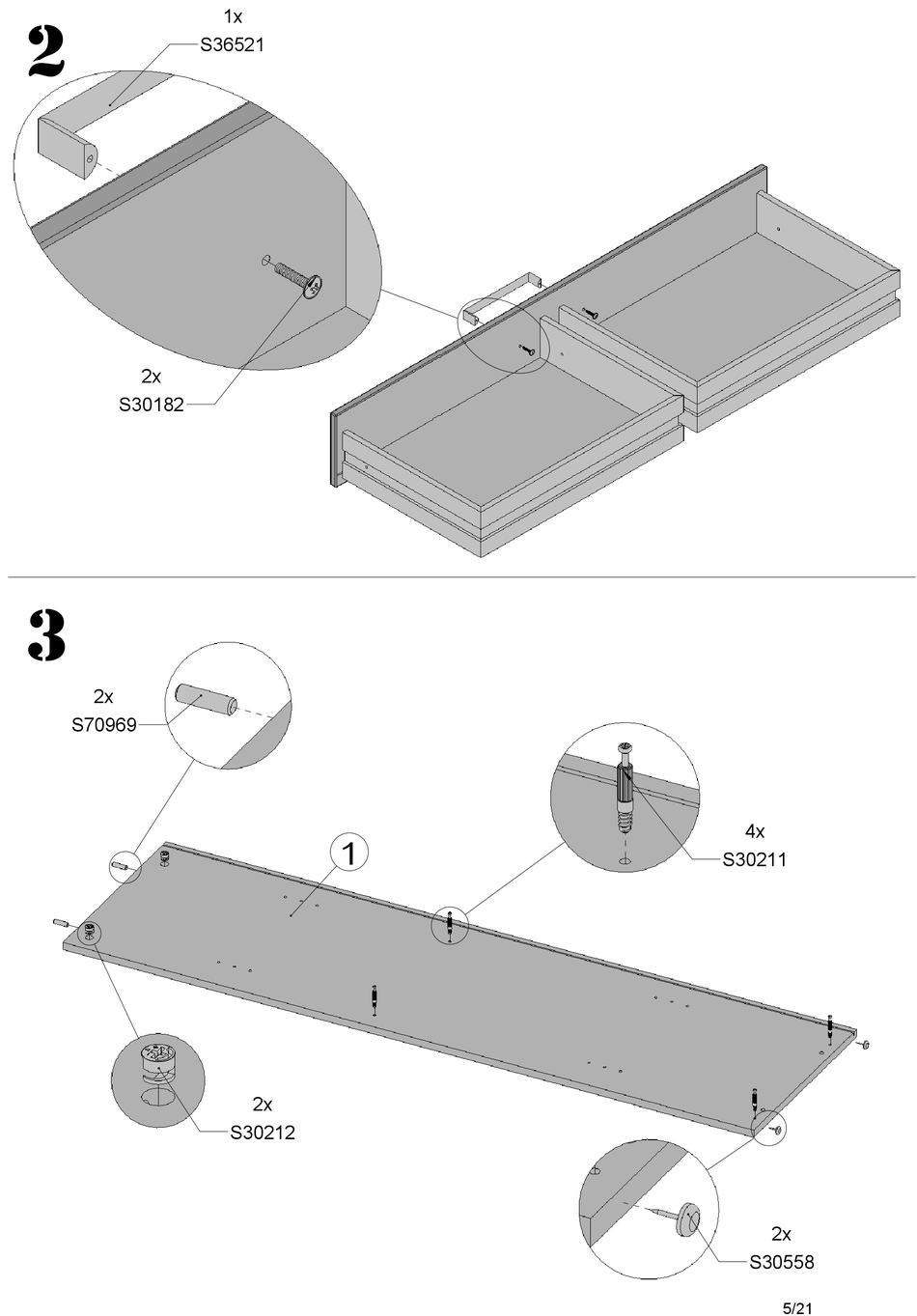 2

1x
S36521

2x
S30182

3

2x
S70969

1

4x
S30211

2x
S30212

2x
S30558

5/21