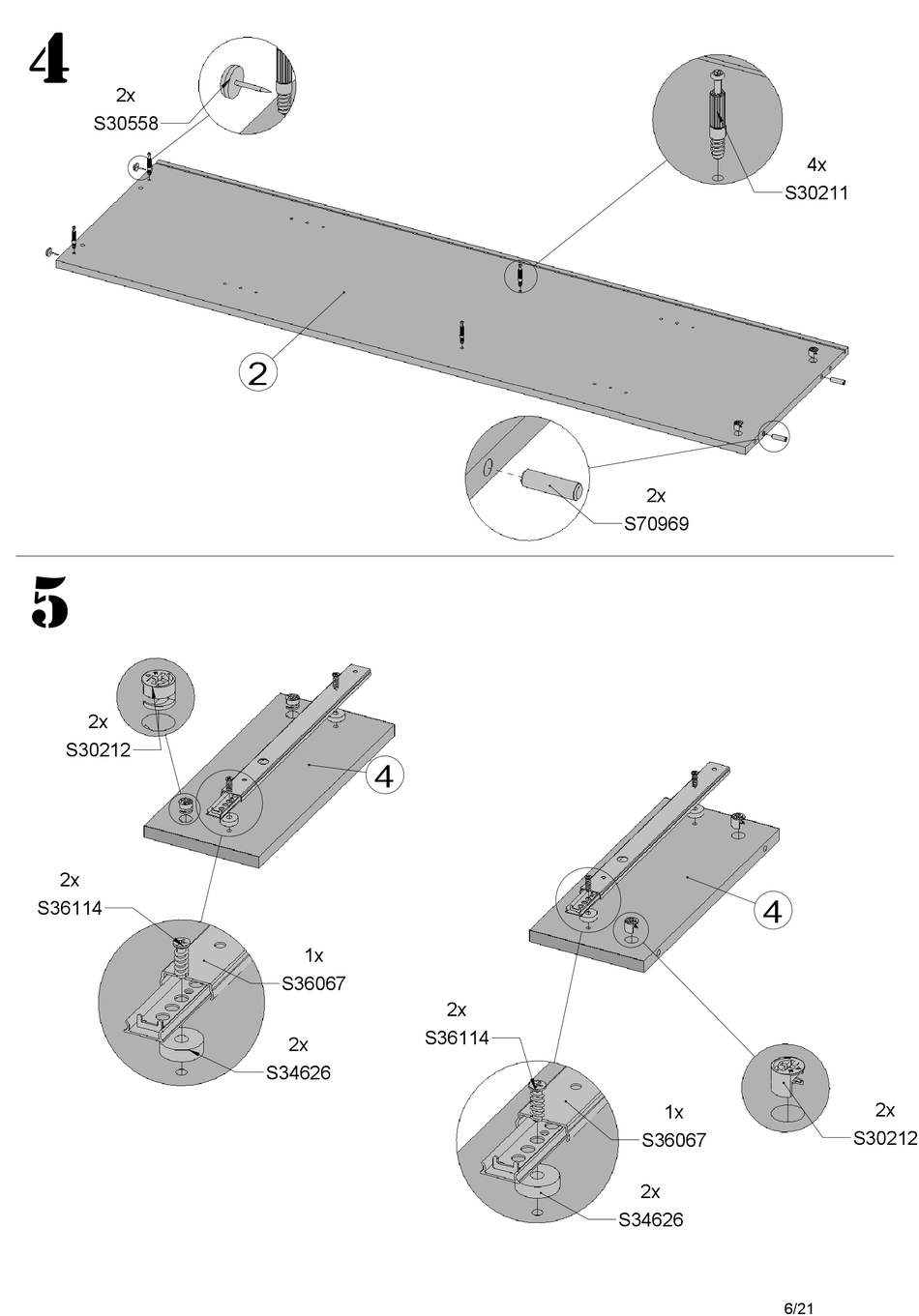 4

2x
S30558

4x
S30211

2

2x
S70969

5

2x
S30212

4

2x
S36114

1x
S36067

2x
S34626

4

2x
S36114

1x
S36067

2x
S34626

2x
S30212

6/21