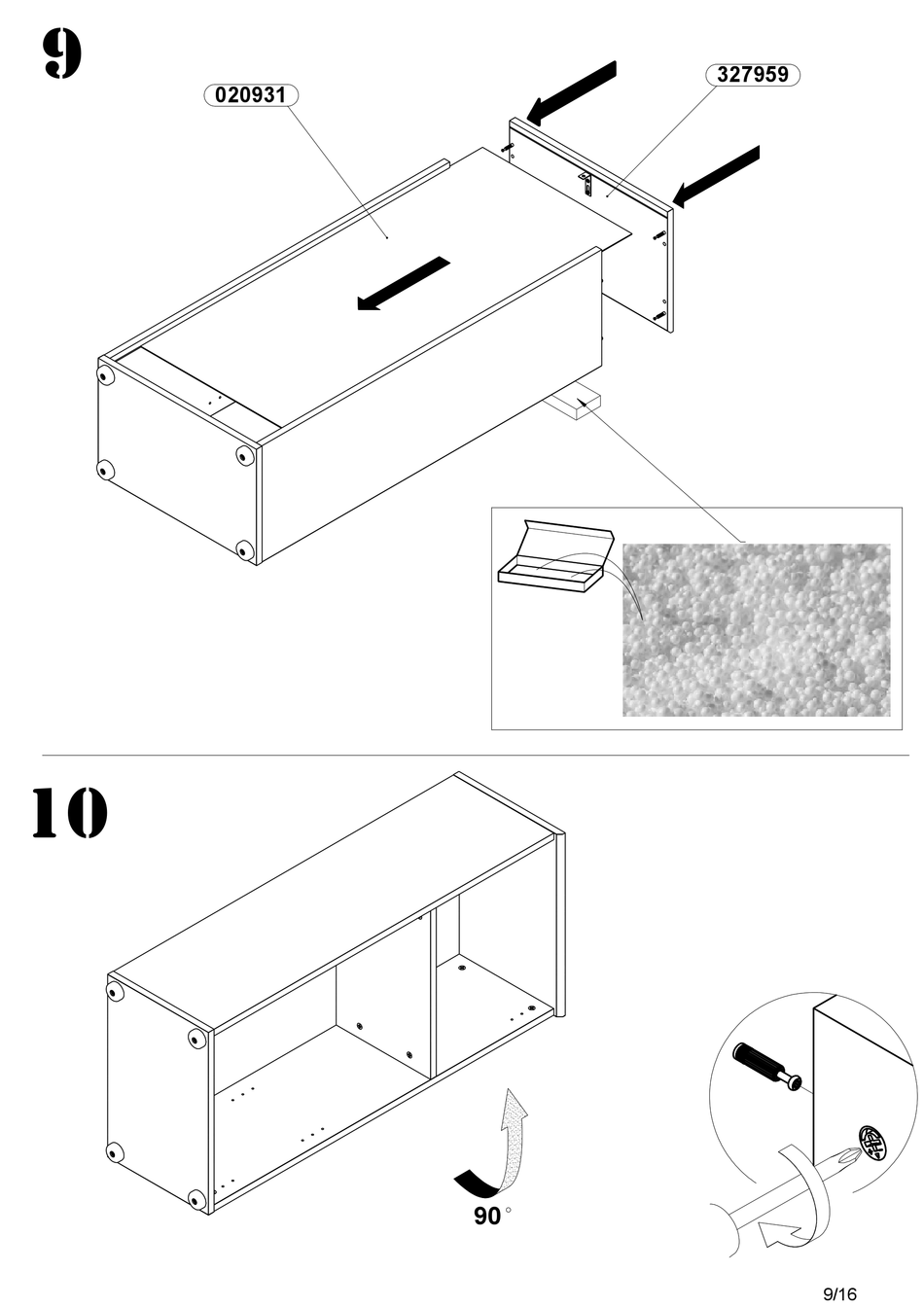 9

020931

327959

10

90°

9/16