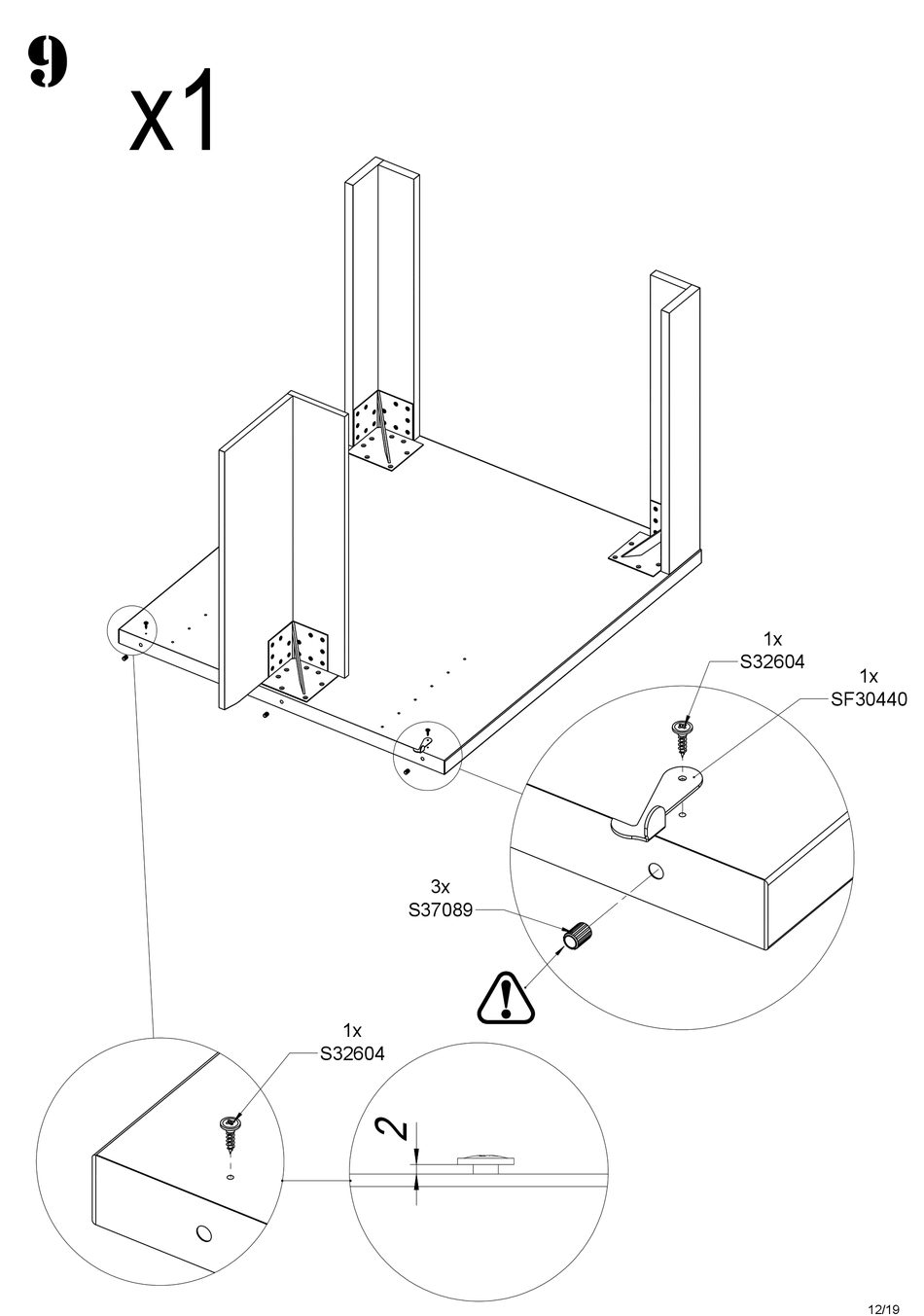 9

x1

1x
S32604

1x
SF30440

3x
S37089

1x
S32604

2

12/19