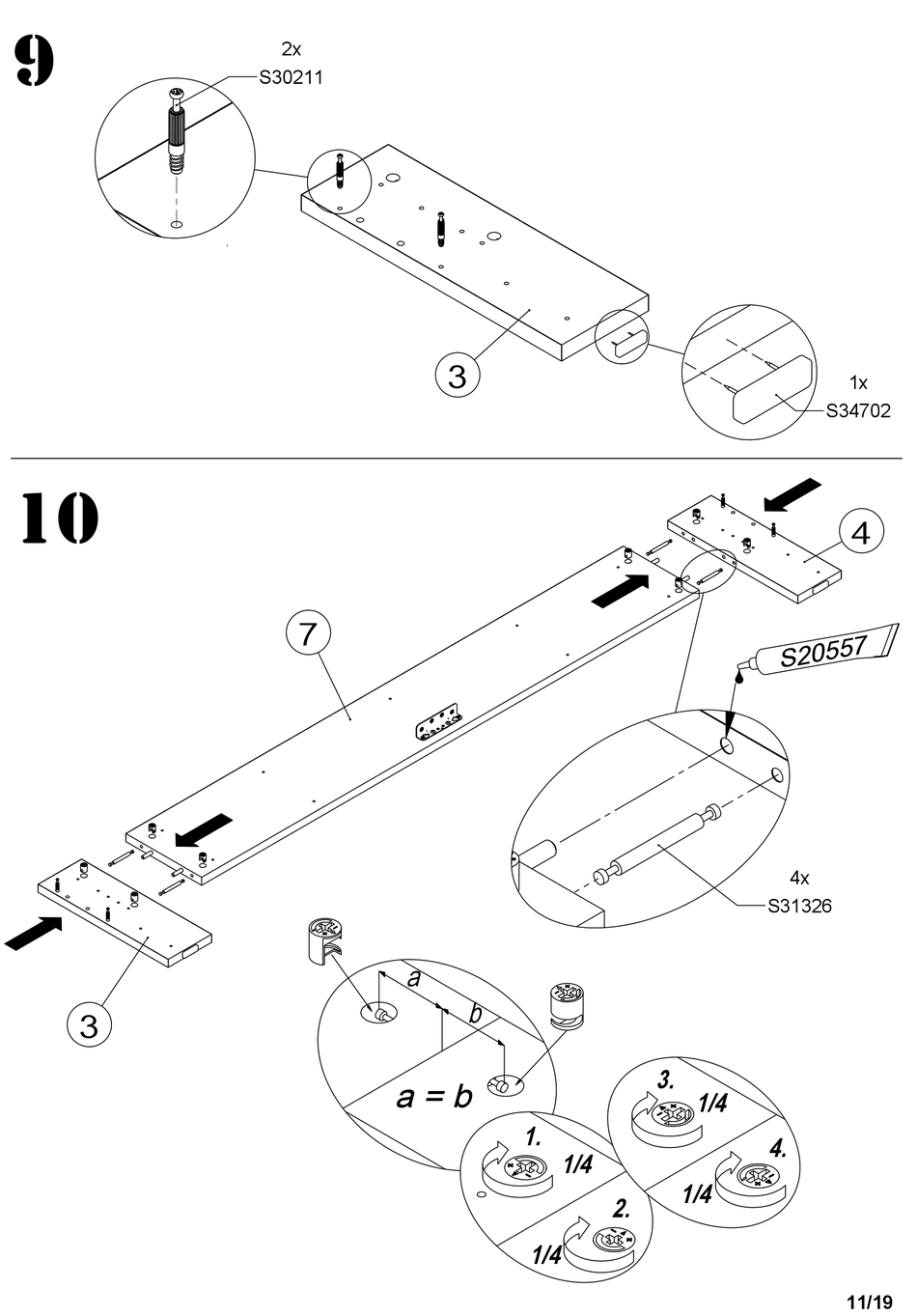 9

2x
S30211

3

1x
S34702

10

4

7

S20557

4x
S31326

3

a
b
a = b

1.
1/4

2.
1/4

3.
1/4

4.
1/4

11/19