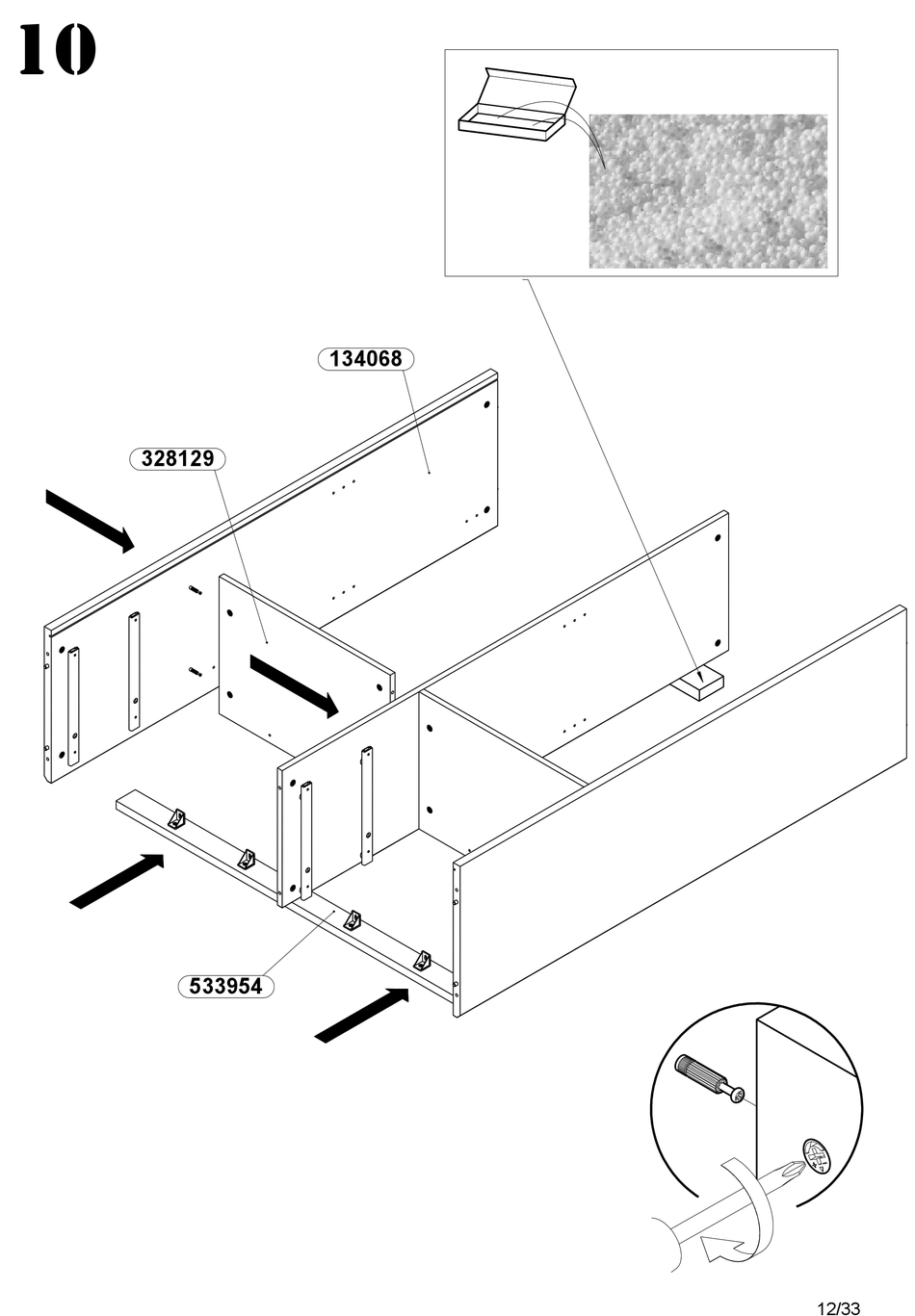 10

134068

328129

533954

12/33