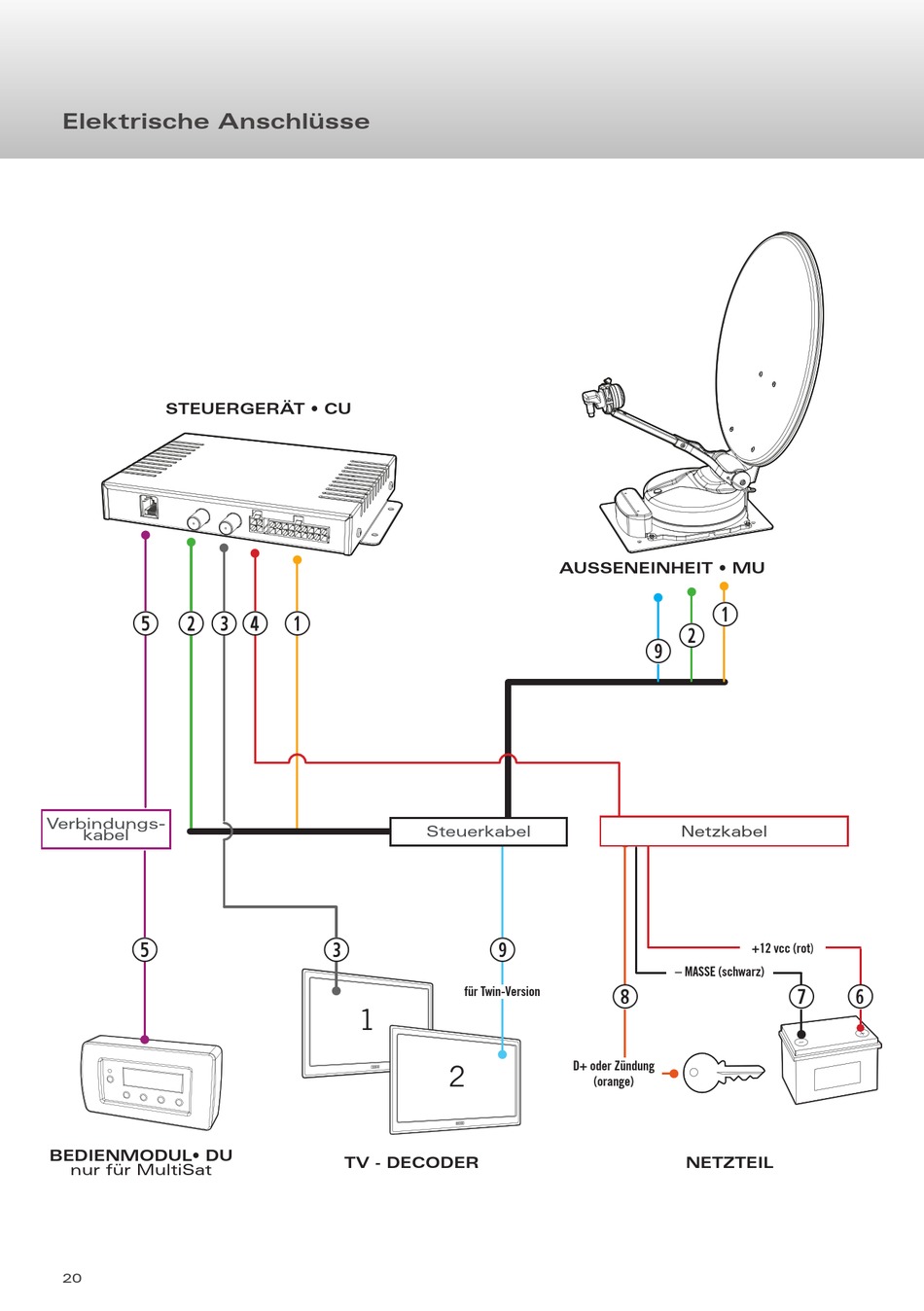 Elektrische Anschlüsse

STEUERGERÄT • CU

AUSSENEINHEIT • MU

5 2 3 4 1

9 2 1

Verbindungskabel

Steuerkabel

Netzkabel

5

3

9

für Twin-Version

+12 vcc (rot)

– MASSE (schwarz)

8 7 6

1

2

D+ oder Zündung (orange)

BEDIENMODUL• DU
nur für MultiSat

TV - DECODER

NETZTEIL

20