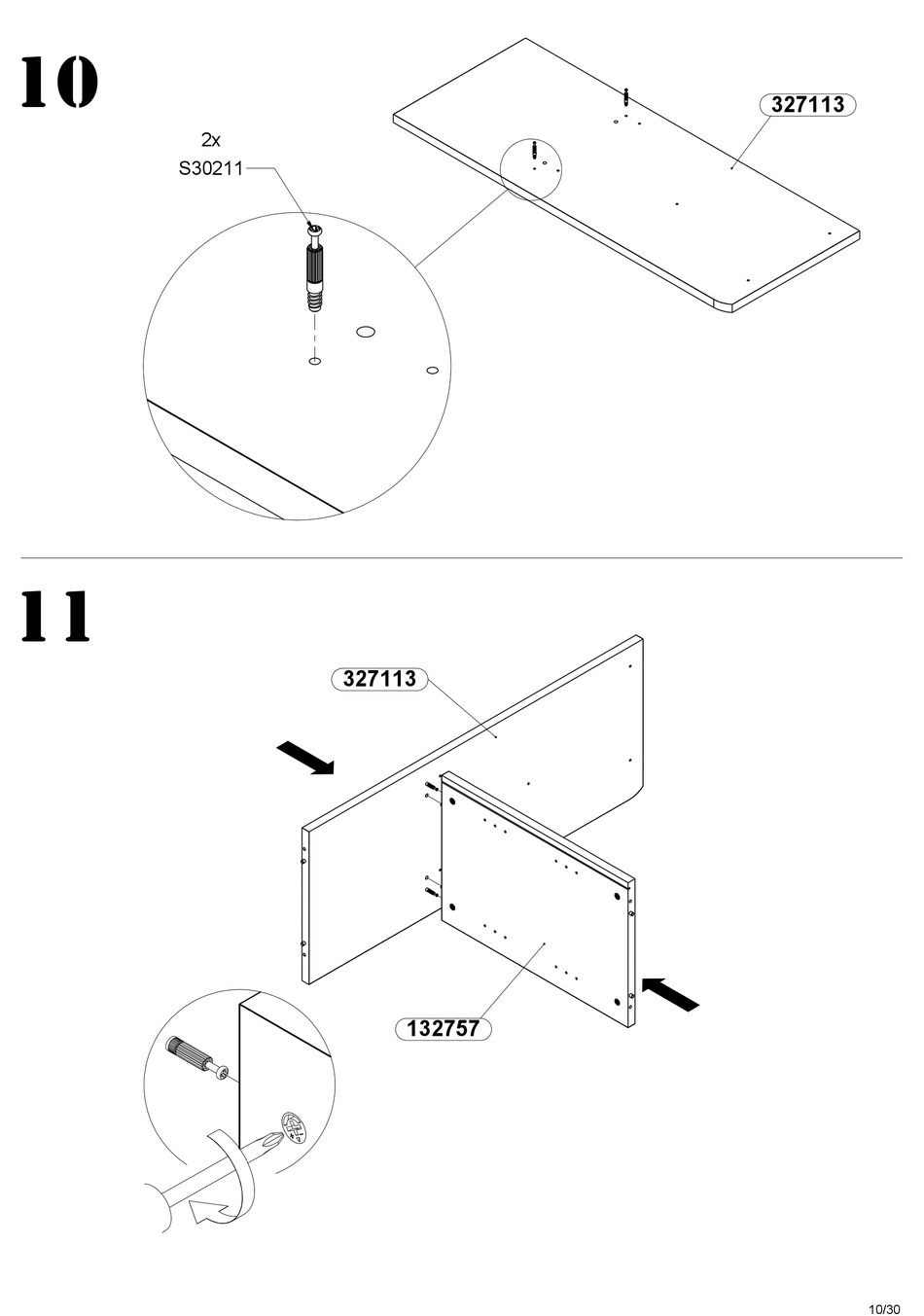 10

2x
S30211

327113

11

327113

132757

10/30