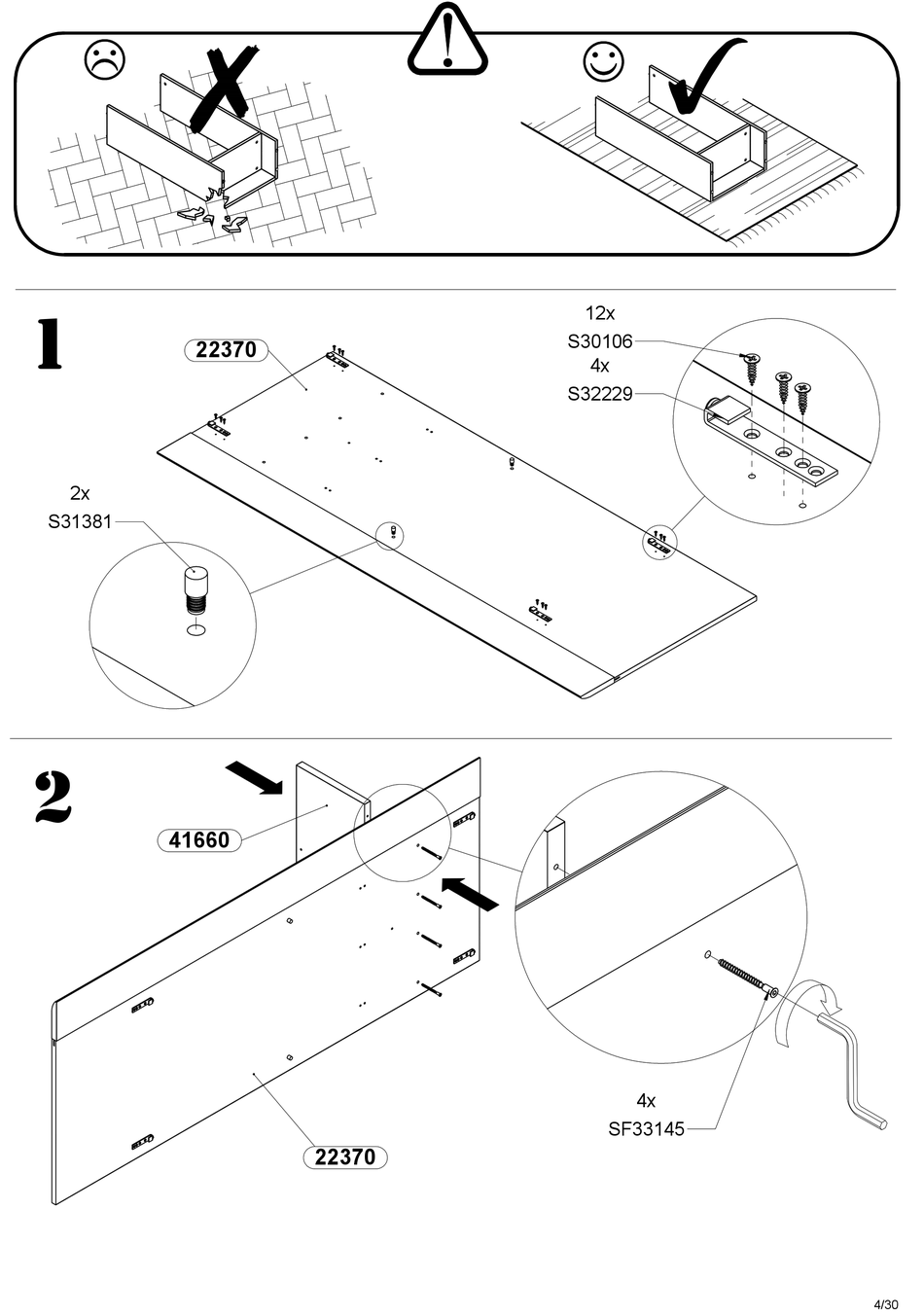 1

22370

12x
S30106
4x
S32229

2x
S31381

2

41660

22370

4x
SF33145

4/30