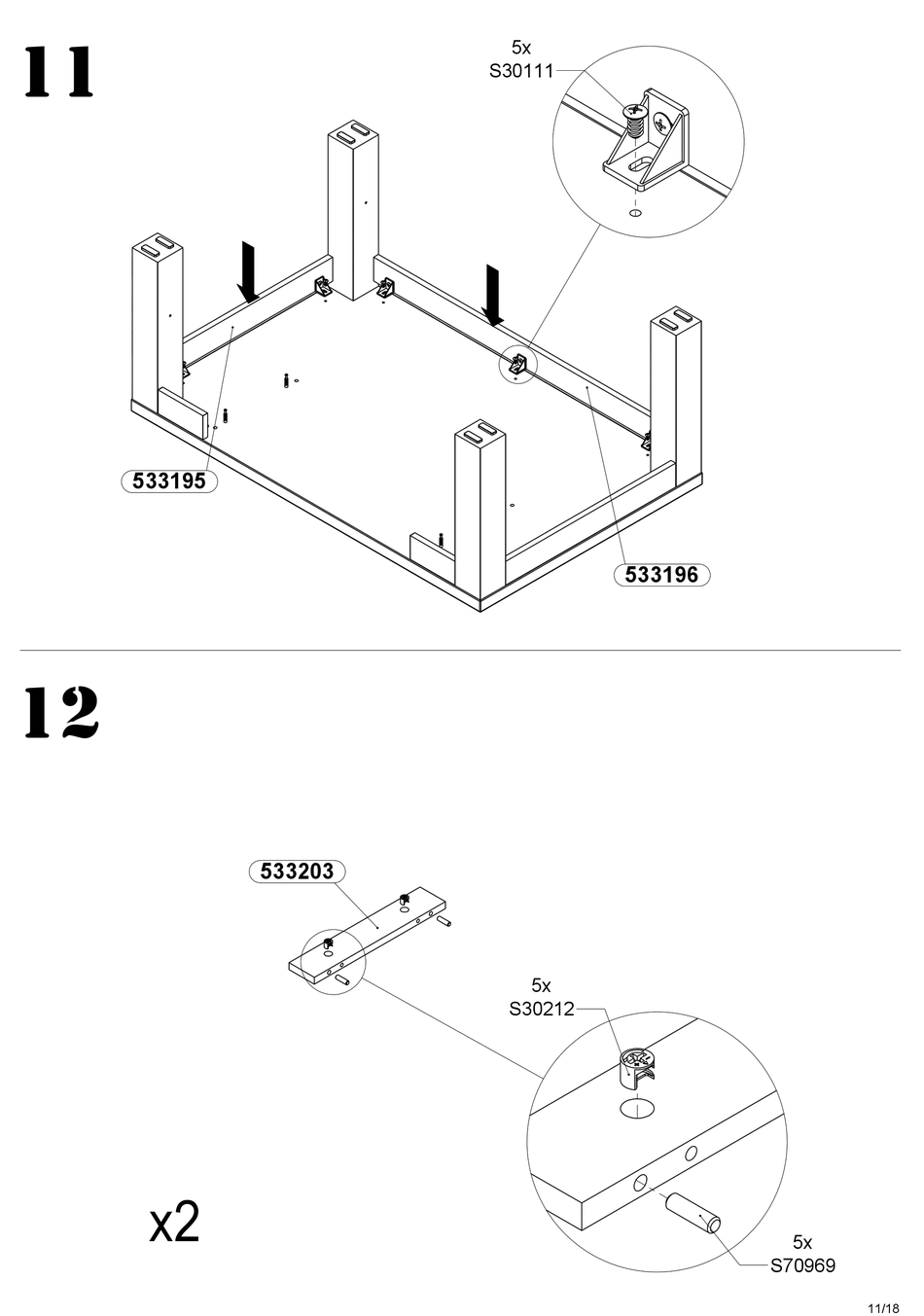 11

5x
S30111

533195

533196

12

533203

5x
S30212

x2

5x
S70969

11/18