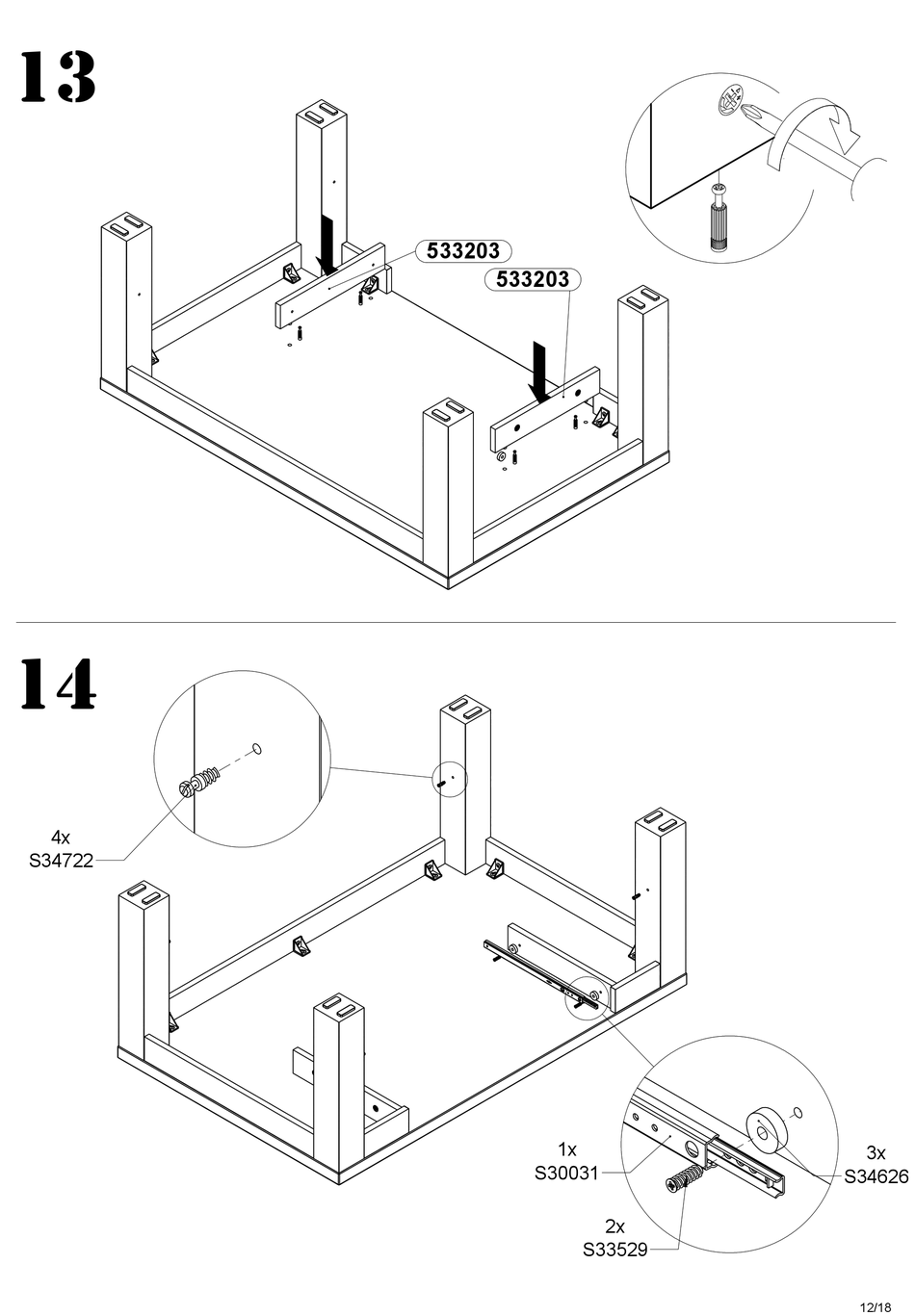 13

533203

533203

14

4x
S34722

1x
S30031

2x
S33529

3x
S34626

12/18