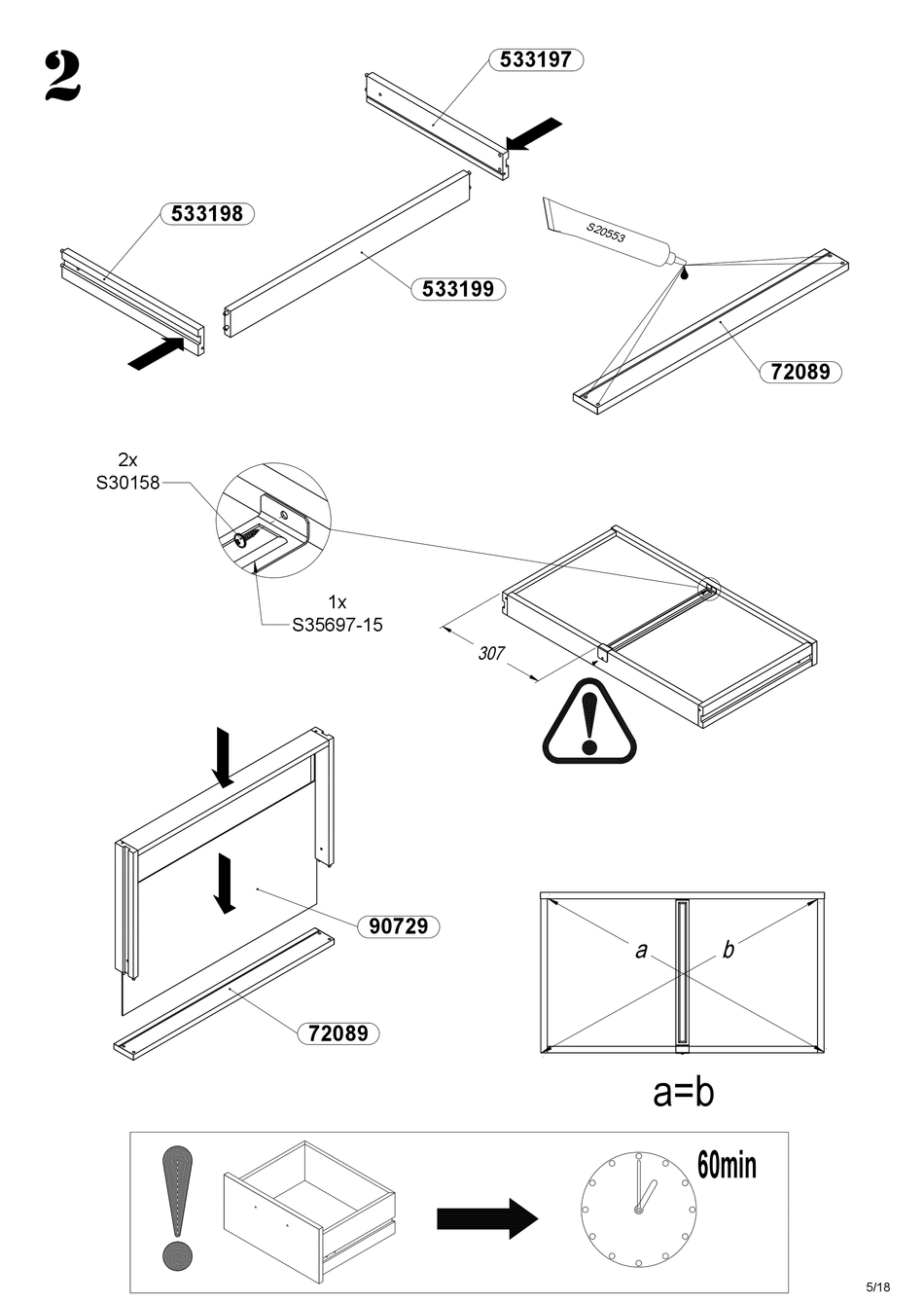 2

533197

533198

533199

S20553

72089

2x
S30158

1x
S35697-15

307

90729

72089

a

b

a=b

60min

5/18