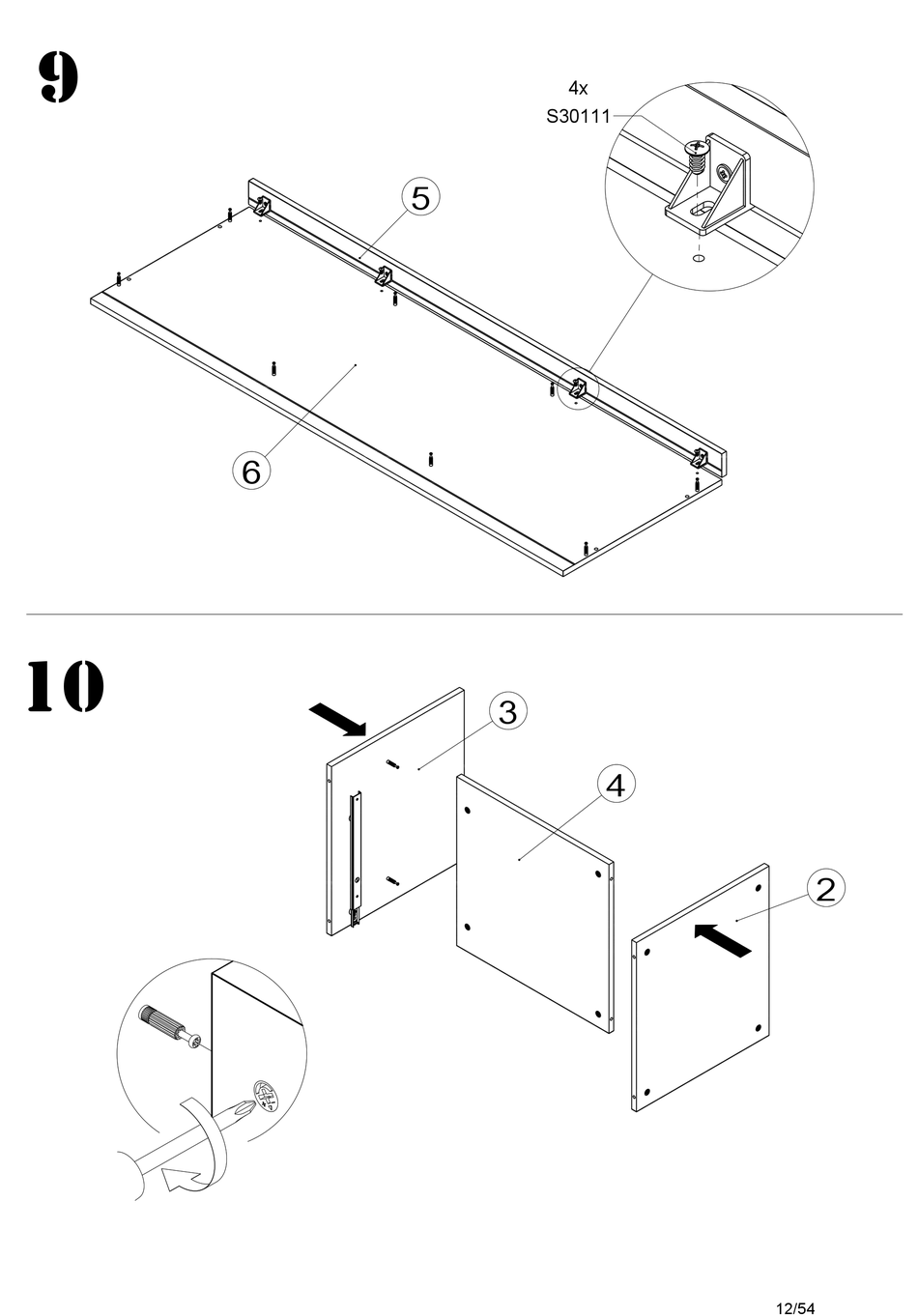 9

4x
S30111

5

6

10

3

4

2

12/54