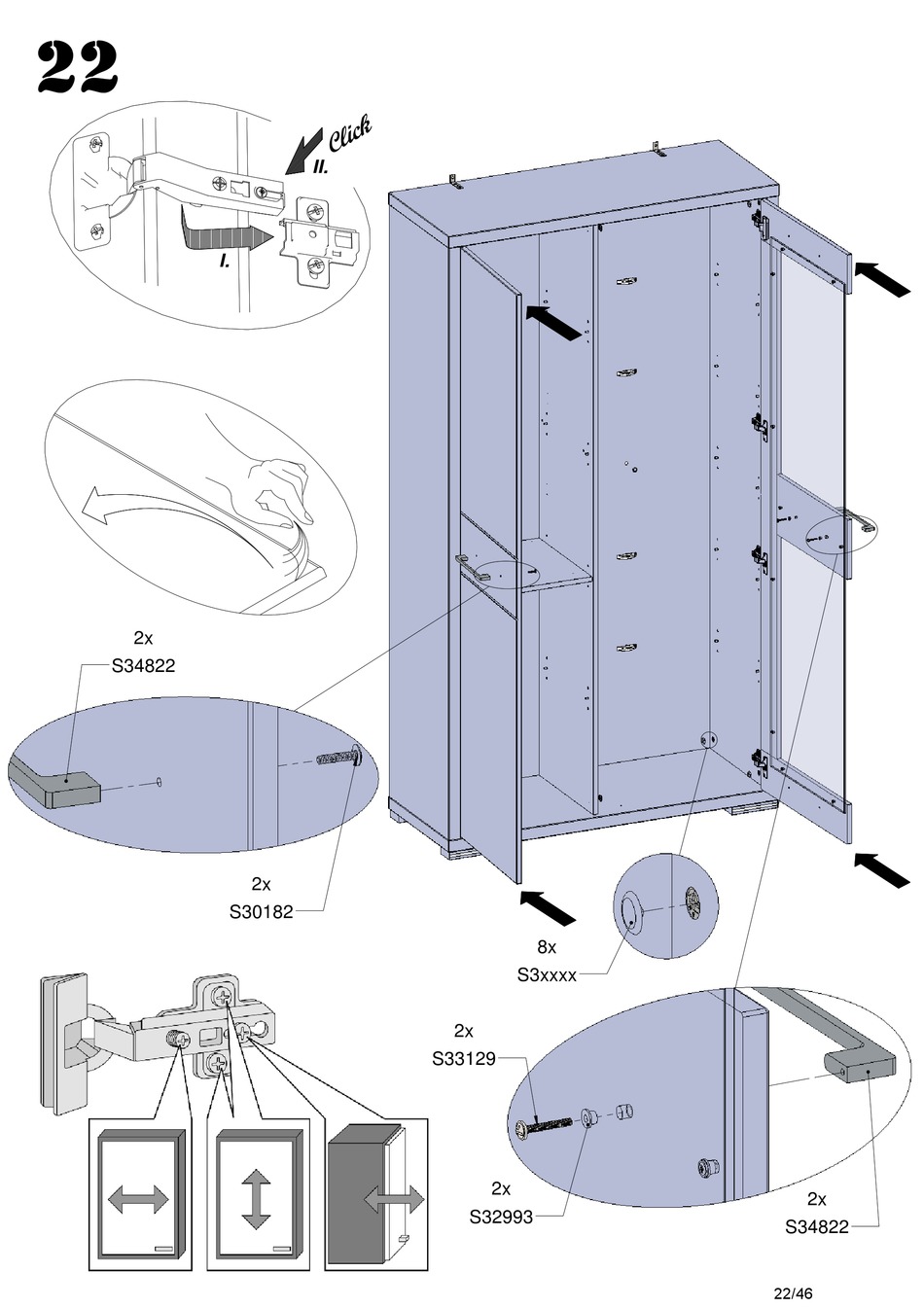 22

Click

II.

I.

2x
S34822

2x
S30182

8x
S3xxxx

2x
S33129

2x
S32993

2x
S34822

22/46