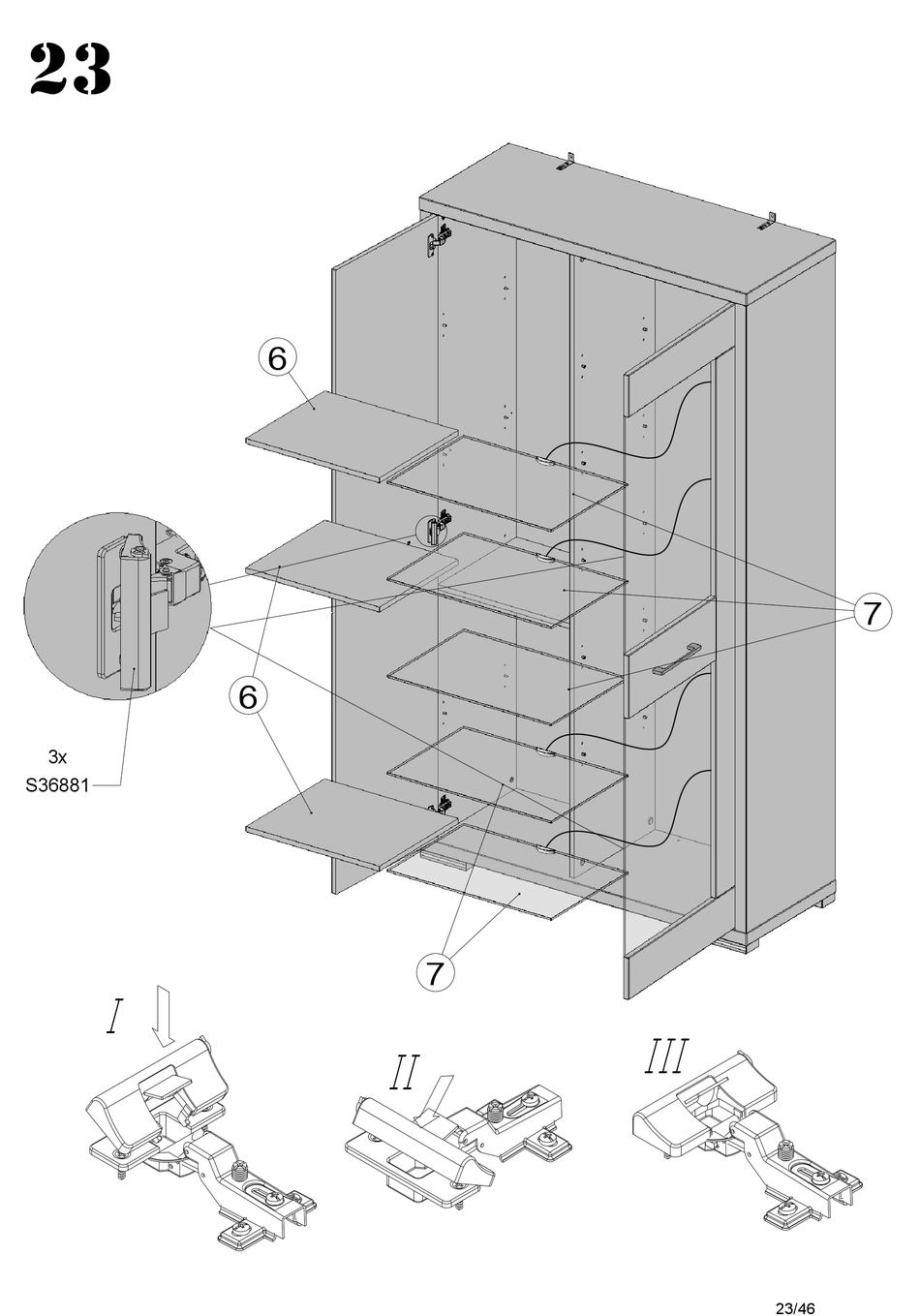 23

6

7

6

3x
S36881

7

I

II

III

23/46