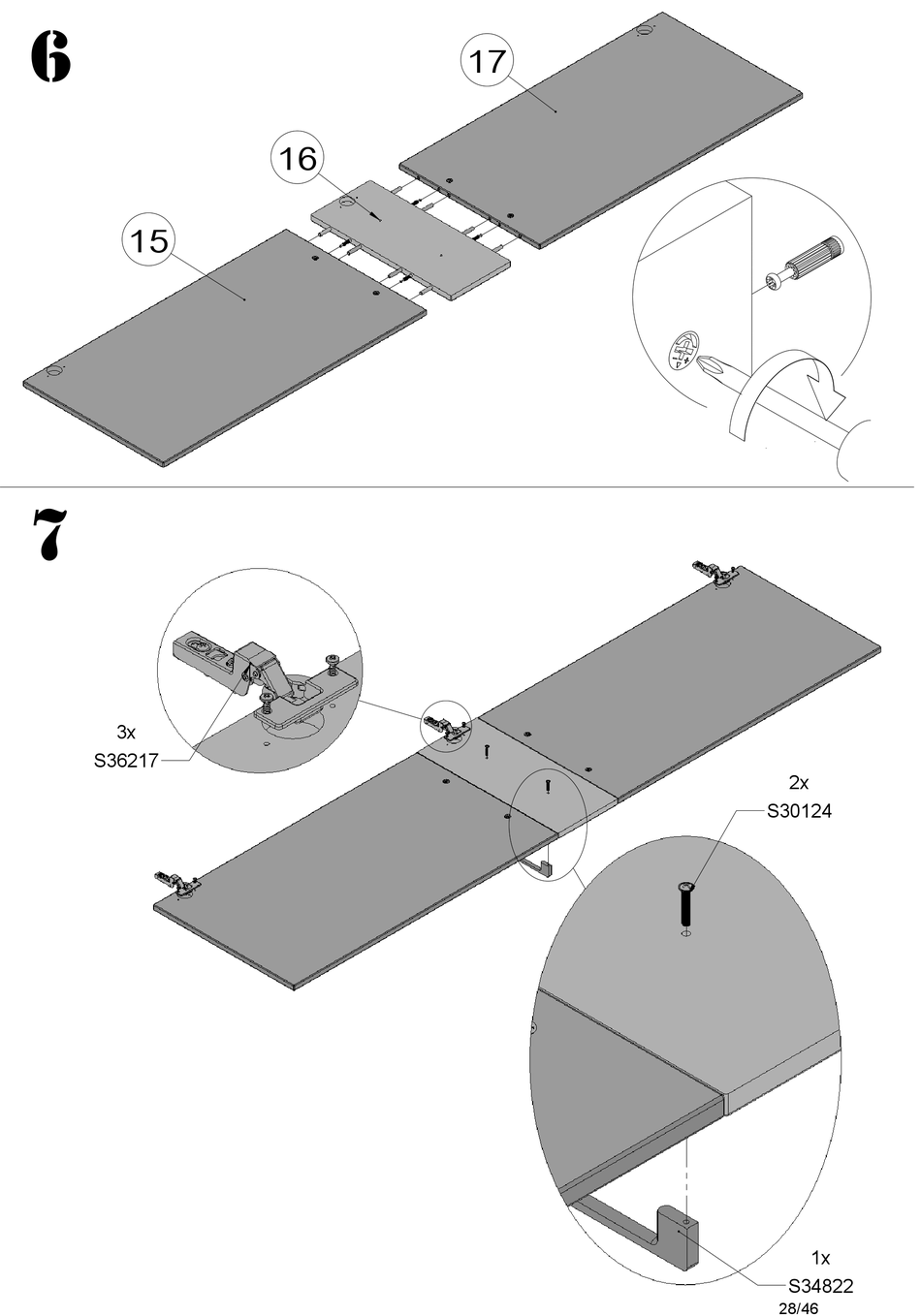 6

17

16

15

7

3x
S36217

2x
S30124

1x
S34822

28/46