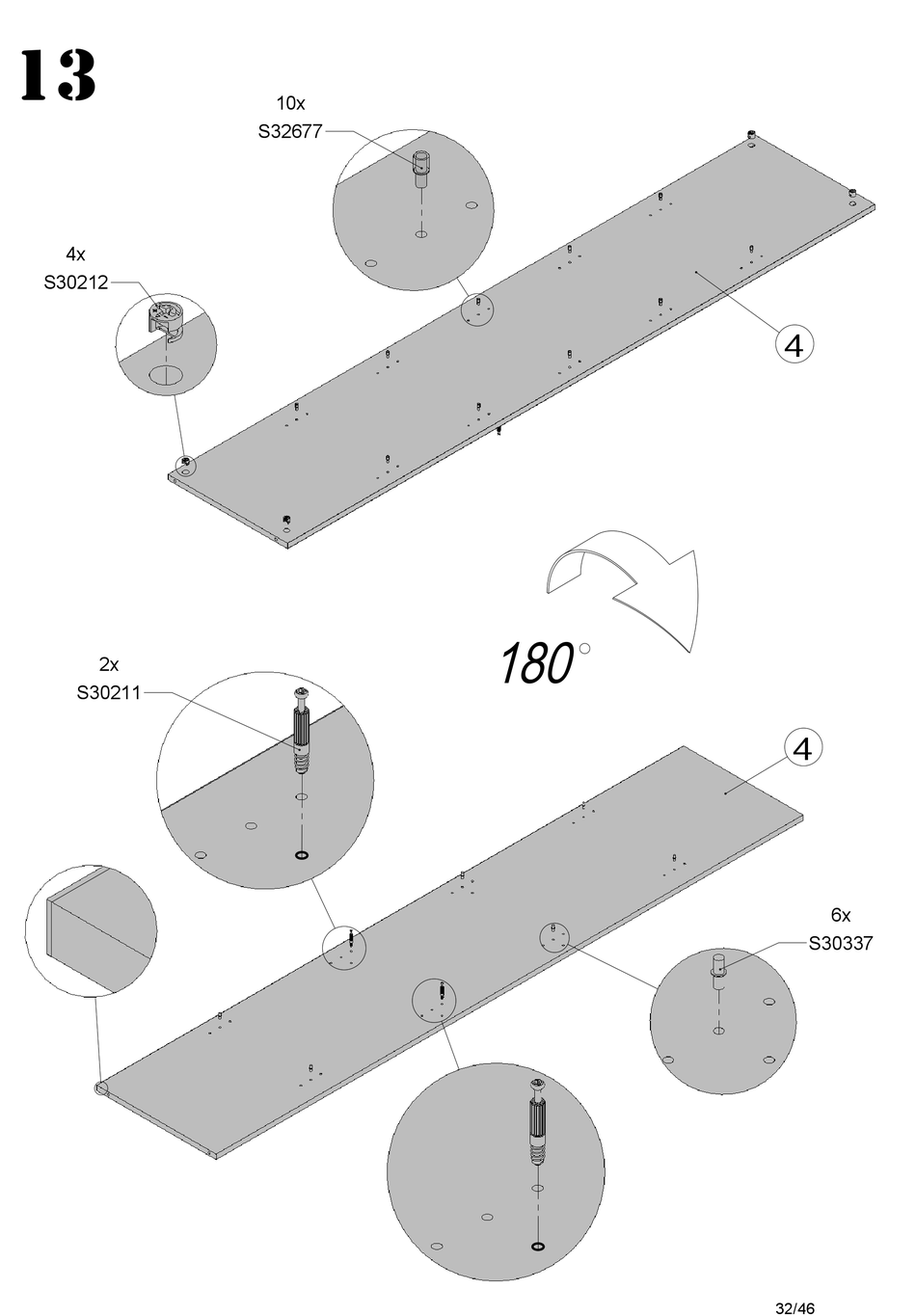 13

10x
S32677

4x
S30212

4

180°

2x
S30211

4

6x
S30337

32/46