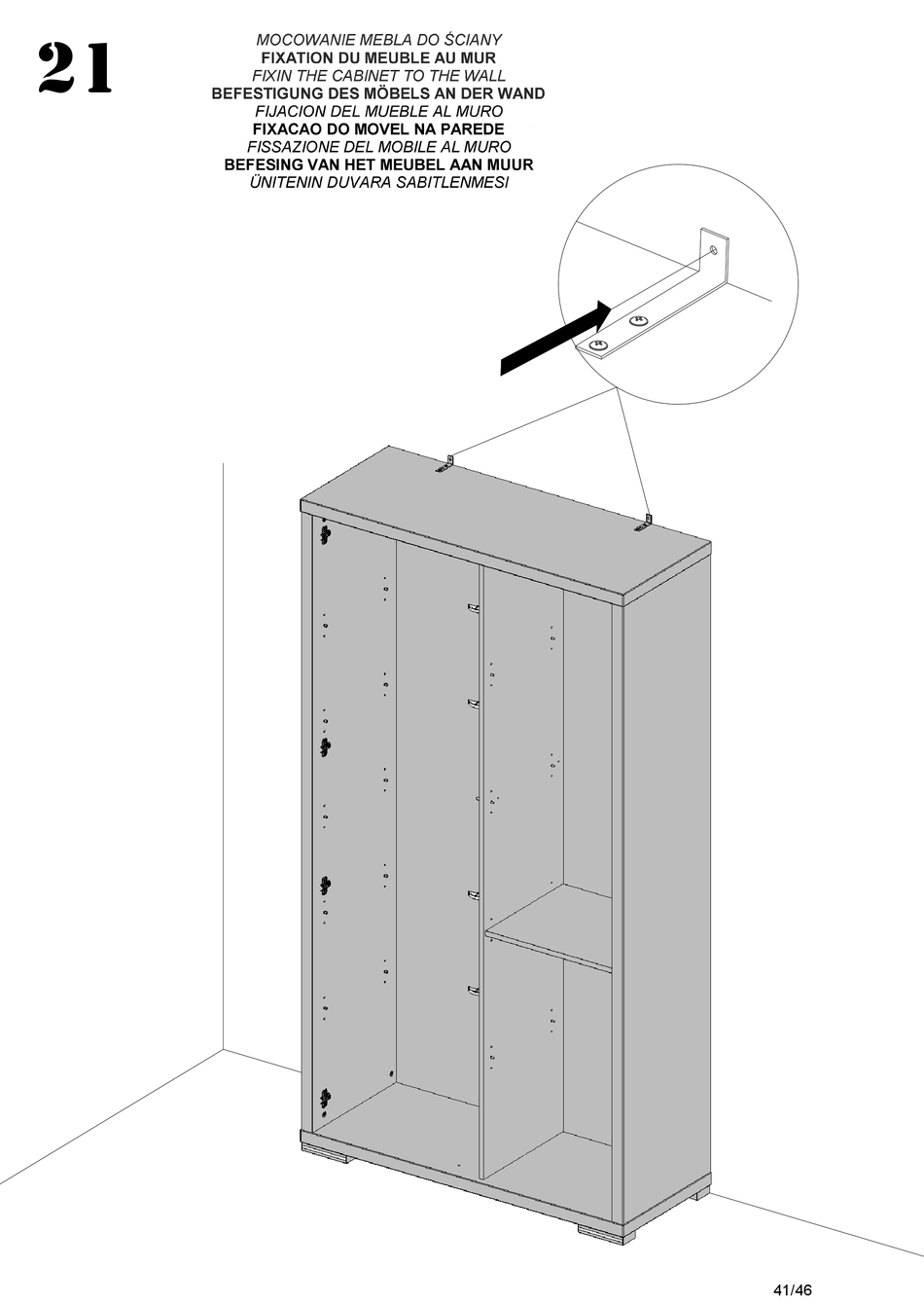 21

MOCOWANIE MEBLA DO ŚCIANY
FIXATION DU MEUBLE AU MUR
FIXIN THE CABINET TO THE WALL
BEFESTIGUNG DES MÖBELS AN DER WAND
FIJACION DEL MUEBLE AL MURO
FIXACAO DO MOVEL NA PAREDE
FISSAZIONE DEL MOBILE AL MURO
BEFESING VAN HET MEUBEL AAN MUUR
ÜNITENIN DUVARA SABITLENMESI

41/46