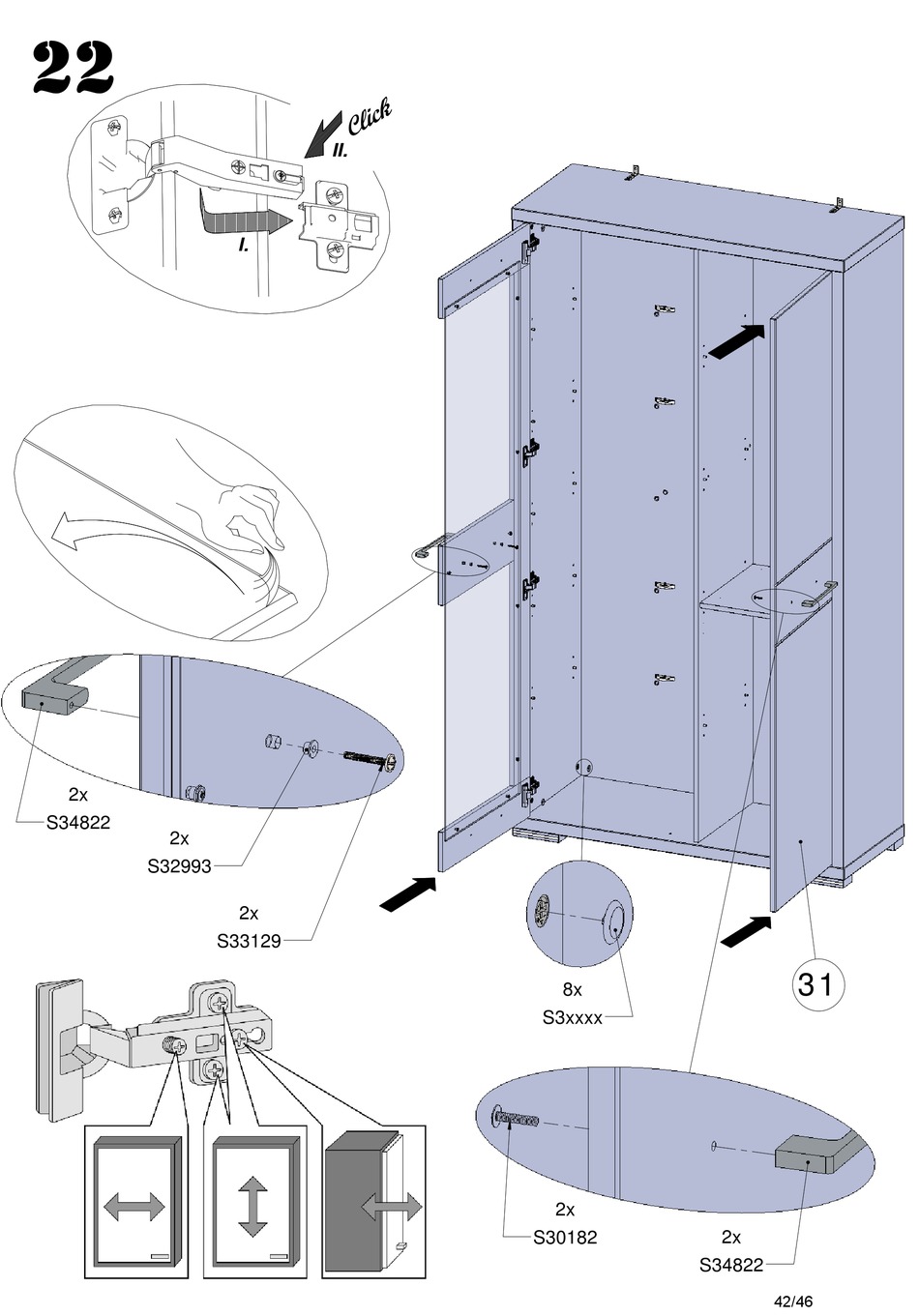 22

Click

II.

I.

2x
S34822

2x
S32993

2x
S33129

8x
S3xxxx

31

2x
S30182

2x
S34822

42/46