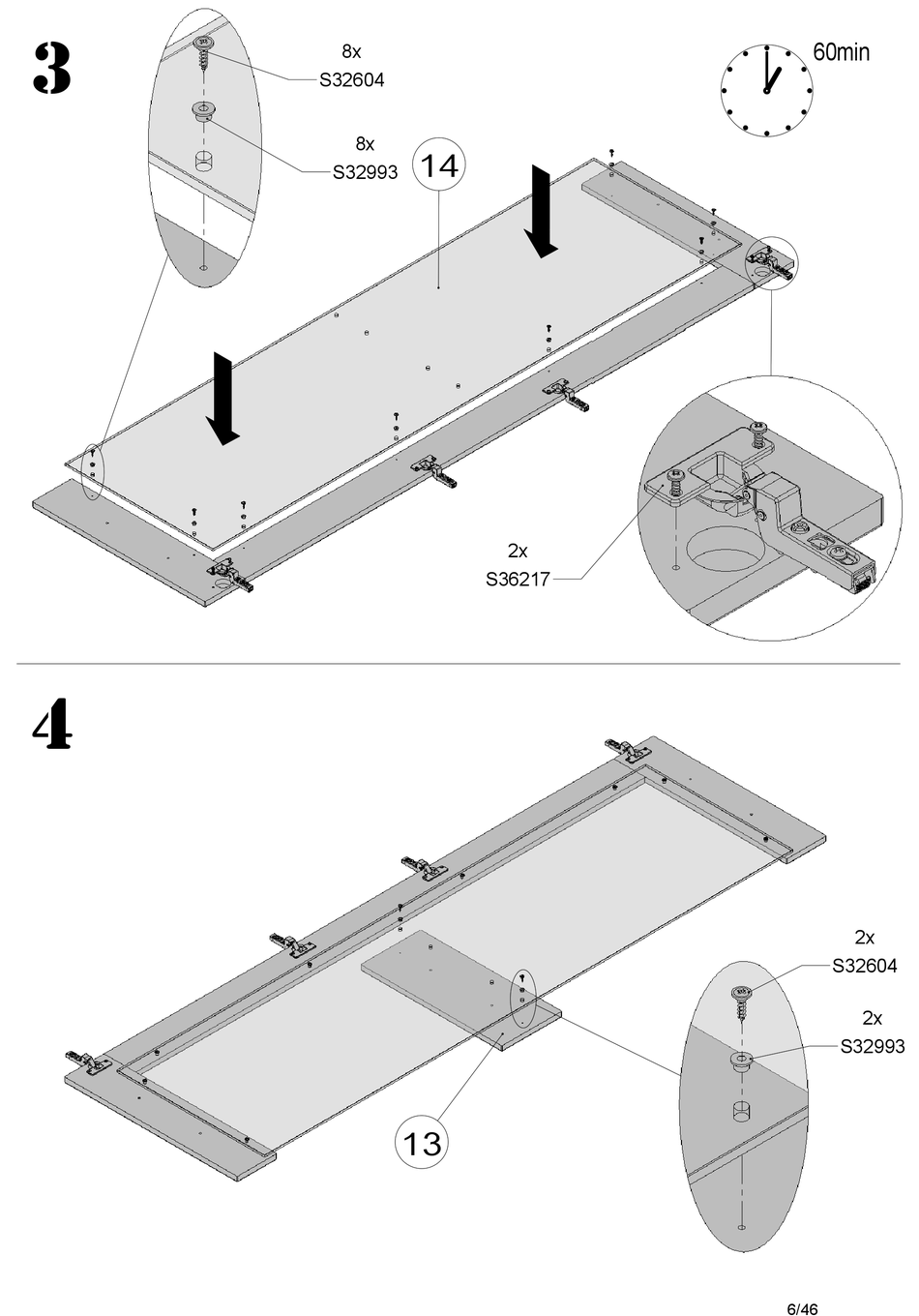 3

8x
S32604

8x
S32993

14

60min

2x
S36217

4

2x
S32604

2x
S32993

13

6/46