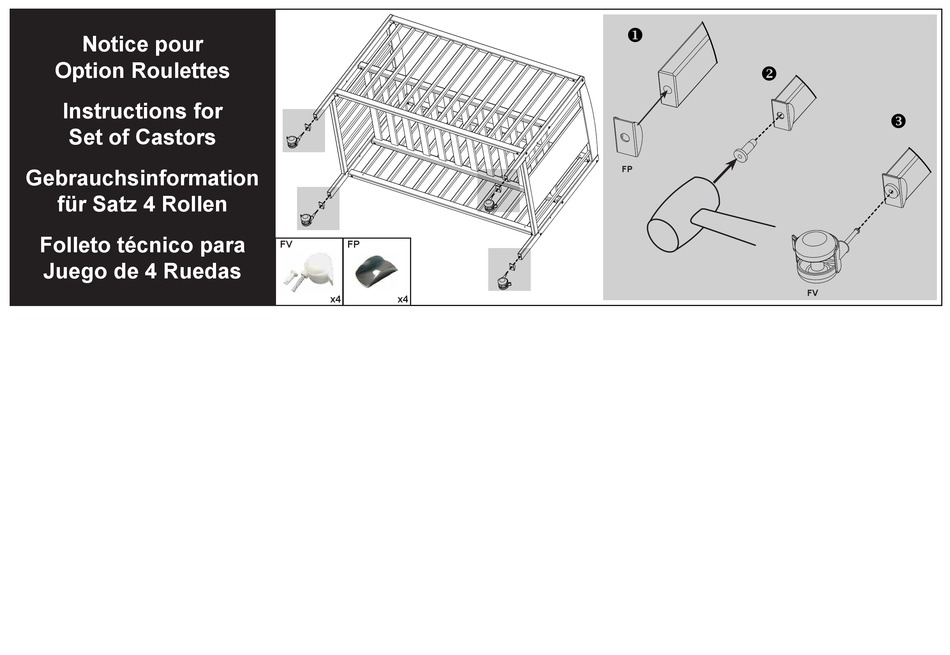 Notice pour
Option Roulettes

Instructions for
Set of Castors

Gebrauchsinformation
für Satz 4 Rollen

Folleto técnico para
Juego de 4 Ruedas

FV
x4

FP
x4

❶
FP

❷

❸
FV